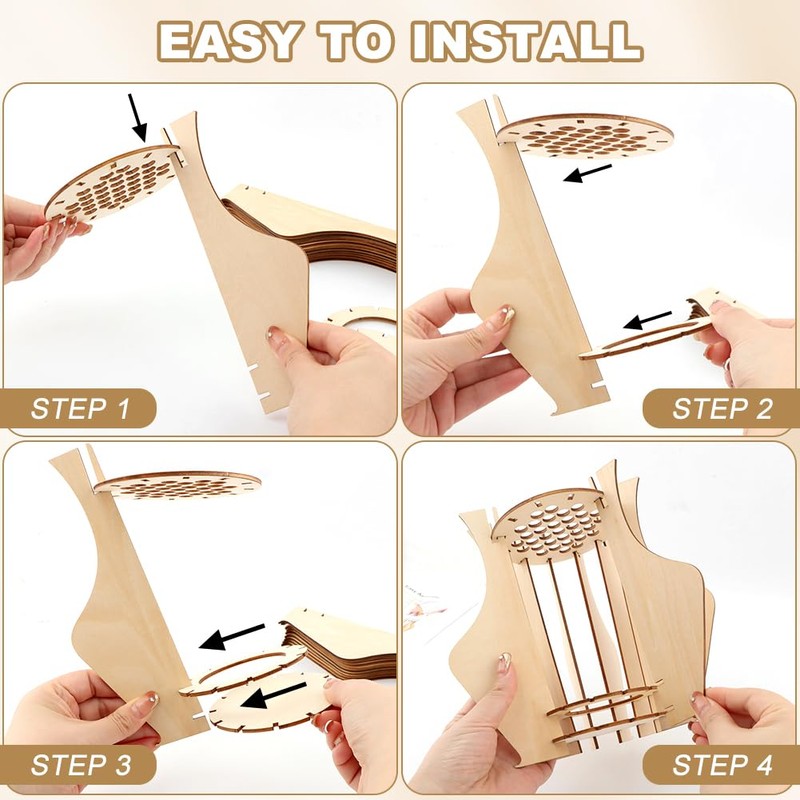 EASY TO INSTALL

STEP 1

STEP 2

STEP 3

STEP 4