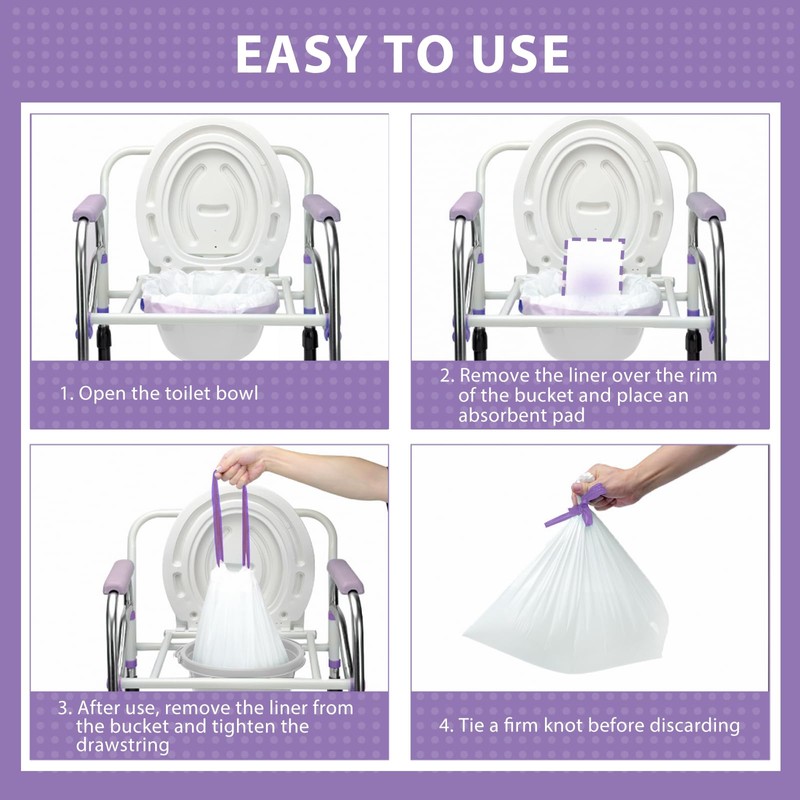 EASY TO USE

1. Open the toilet bowl

2. Remove the liner over the rim of the bucket and place an absorbent pad

3. After use, remove the liner from the bucket and tighten the drawstring

4. Tie a firm knot before discarding