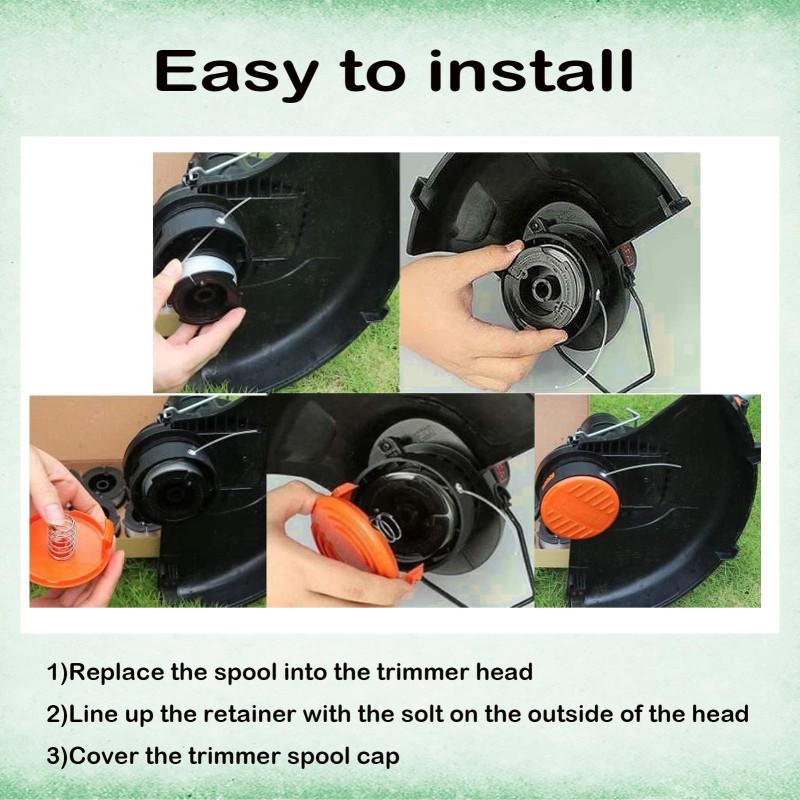 Easy to install

1)Replace the spool into the trimmer head

2)Line up the retainer with the solt on the outside of the head

3)Cover the trimmer spool cap