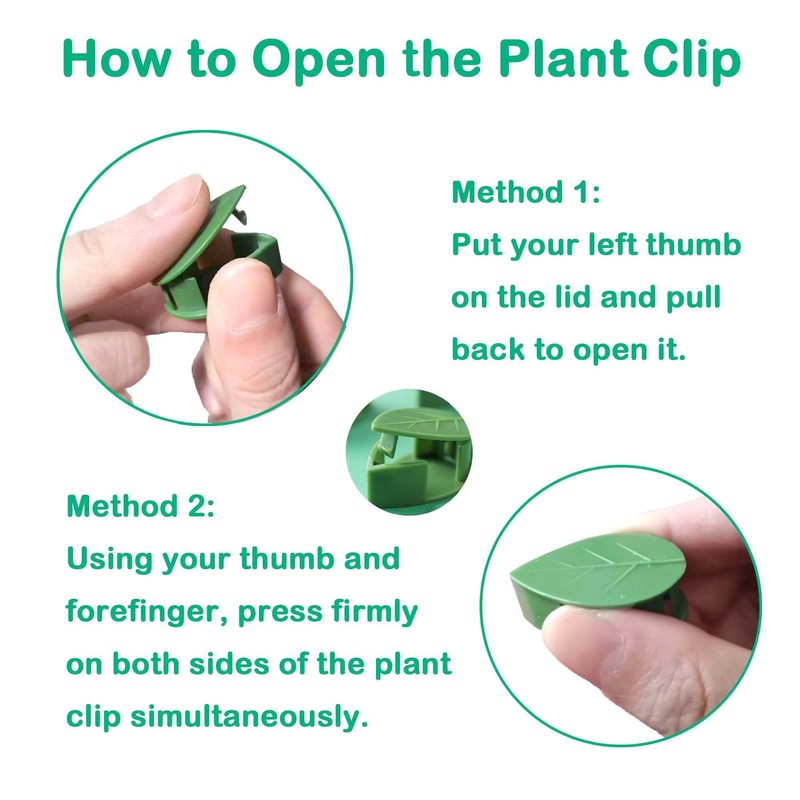 How to Open the Plant Clip

Method 1:
Put your left thumb on the lid and pull back to open it.

Method 2:
Using your thumb and forefinger, press firmly on both sides of the plant clip simultaneously.