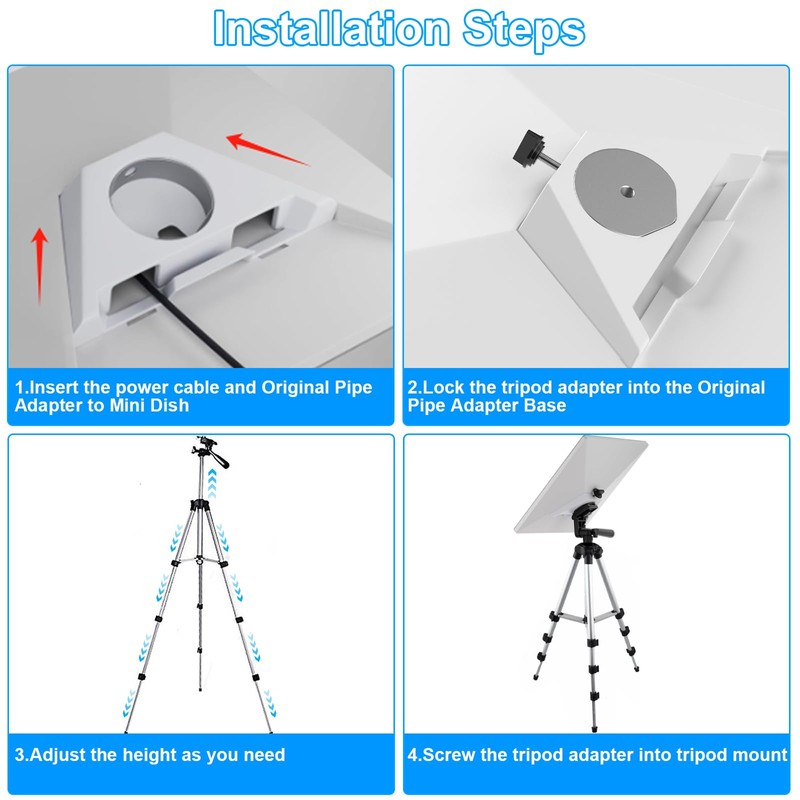 Installation Steps

1.Insert the power cable and Original Pipe Adapter to Mini Dish

2.Lock the tripod adapter into the Original Pipe Adapter Base

3.Adjust the height as you need

4.Screw the tripod adapter into tripod mount