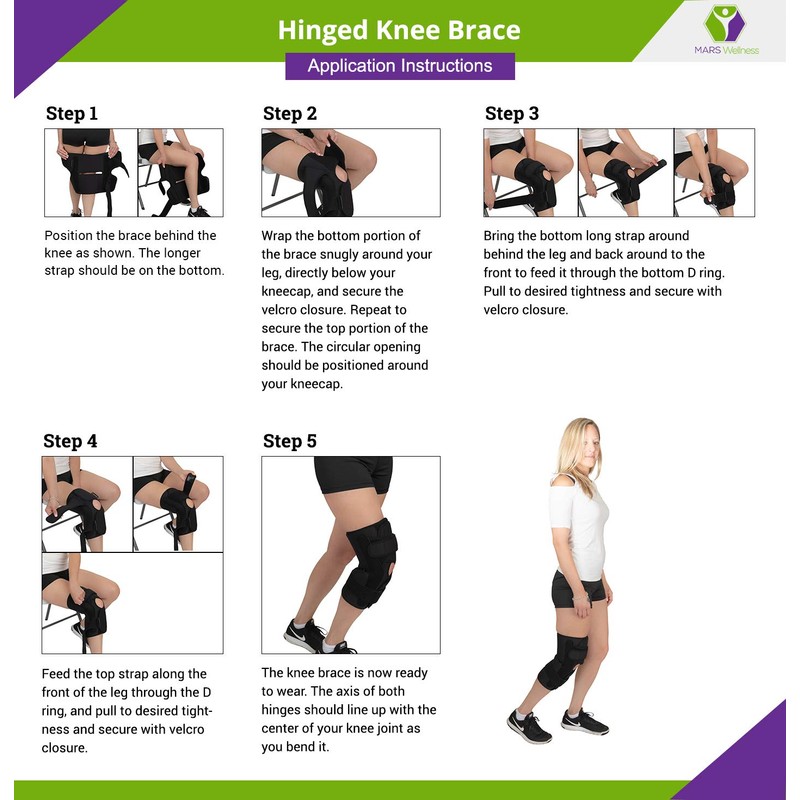 Hinged Knee Brace

Application Instructions

MARS Wellness

Step 1

Position the brace behind the knee as shown. The longer strap should be on the bottom.

Step 2

Wrap the bottom portion of the brace snugly around your leg, directly below your kneecap, and secure the velcro closure. Repeat to secure the top portion of the brace. The circular opening should be positioned around your kneecap.

Step 3

Bring the bottom long strap around behind the leg and back around to the front to feed it through the bottom D ring. Pull to desired tightness and secure with velcro closure.

Step 4

Feed the top strap along the front of the leg through the D ring, and pull to desired tightness and secure with velcro closure.

Step 5

The knee brace is now ready to wear. The axis of both hinges should line up with the center of your knee joint as you bend it.