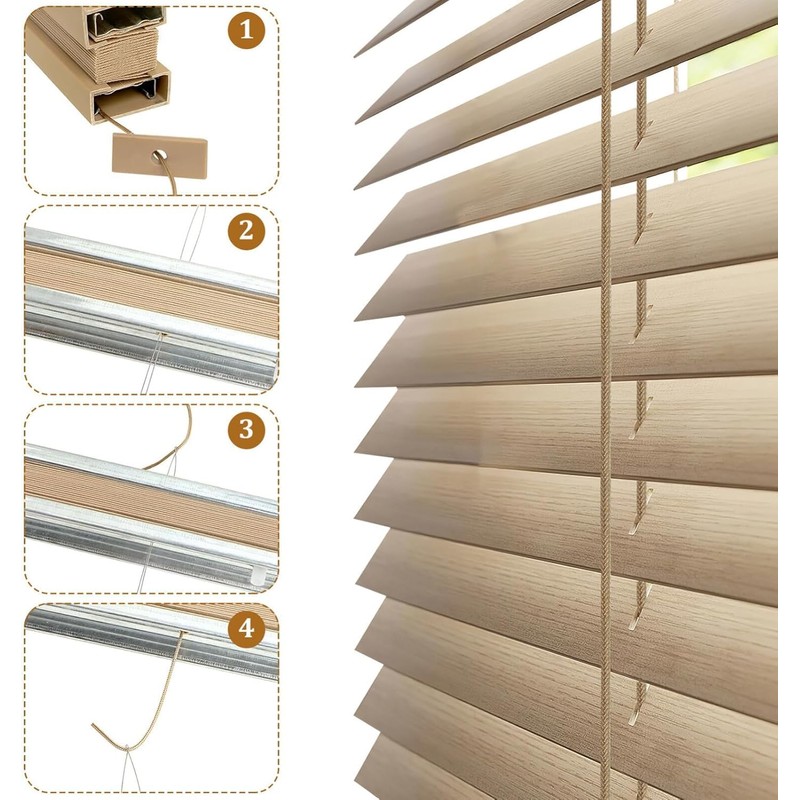 1
2
3
4