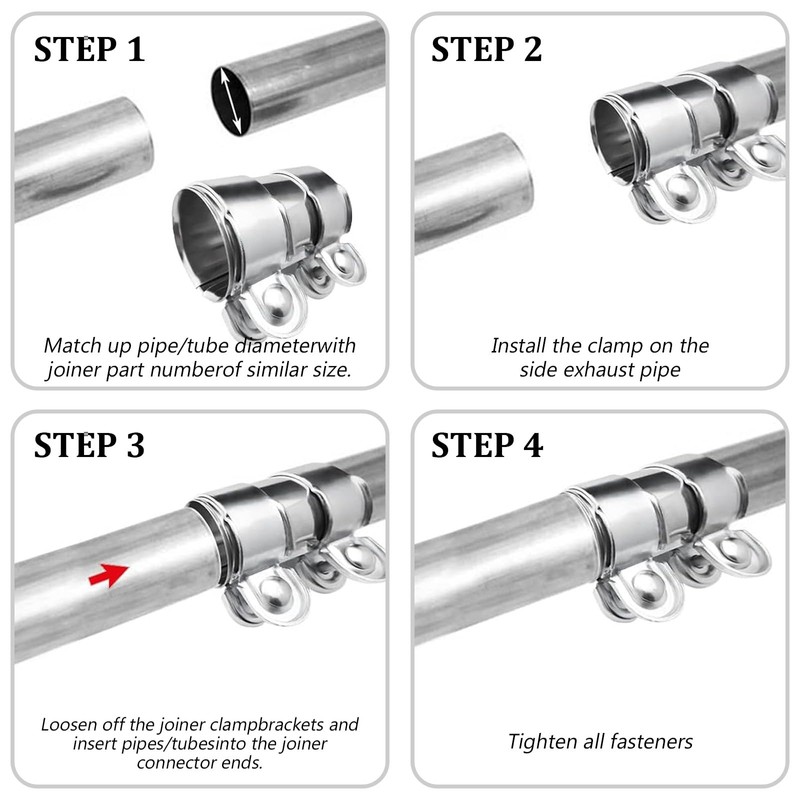 STEP 1

Match up pipe/tube diameterwith joiner part numberof similar size.

STEP 2

Install the clamp on the side exhaust pipe

STEP 3

Loosen off the joiner clampbrackets and insert pipes/tubesinto the joiner connector ends.

STEP 4

Tighten all fasteners