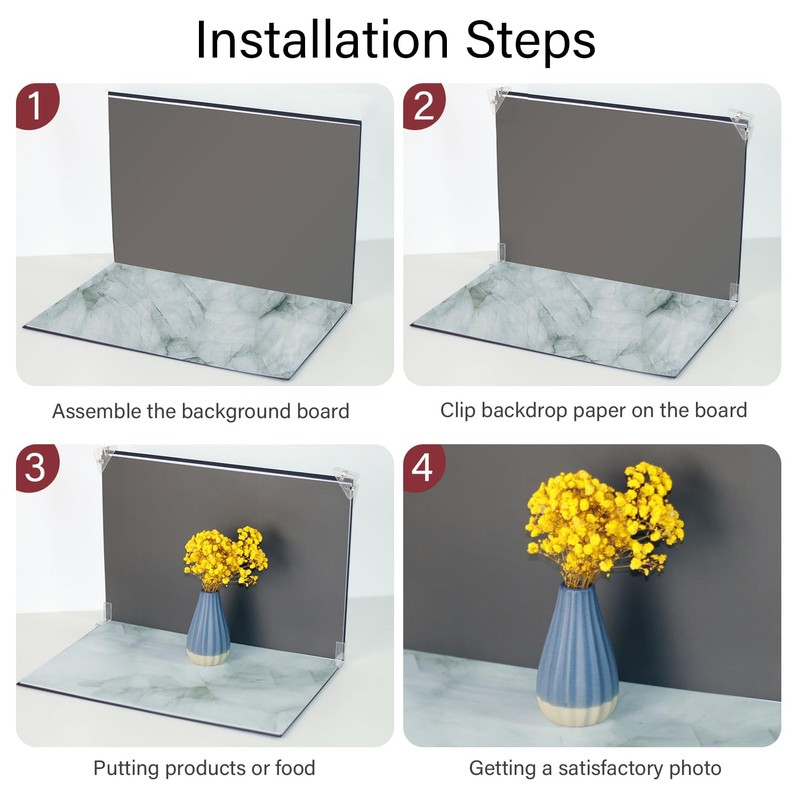 Installation Steps

1

Assemble the background board

2

Clip backdrop paper on the board

3

Putting products or food

4

Getting a satisfactory photo