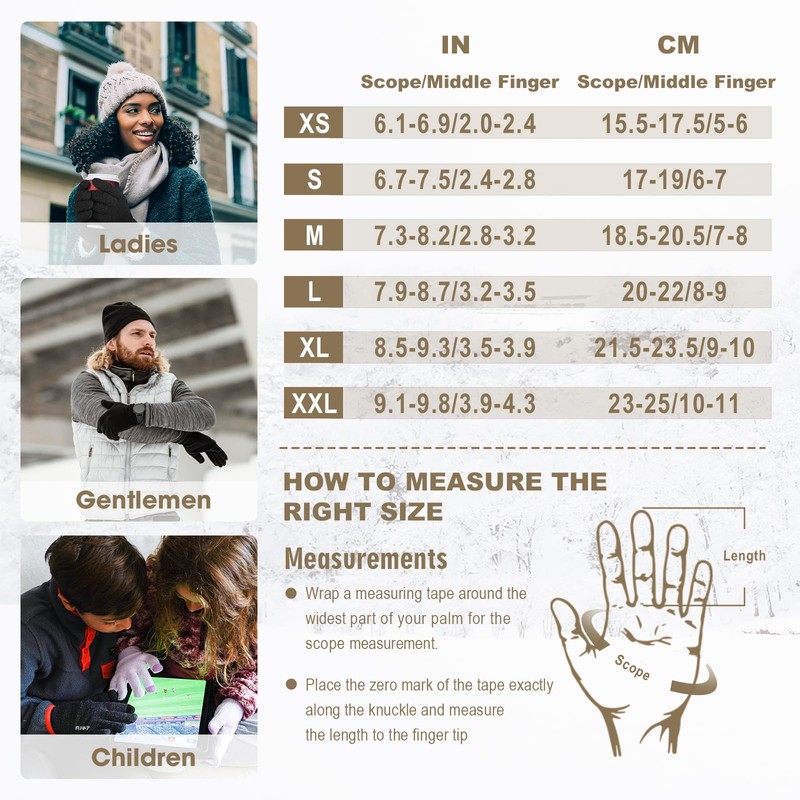 Ladies

Gentlemen

Children

| | IN Scope/Middle Finger | CM Scope/Middle Finger |
|---|---|---|
| XS | 6.1-6.9/2.0-2.4 | 15.5-17.5/5-6 |
| S | 6.7-7.5/2.4-2.8 | 17-19/6-7 |
| M | 7.3-8.2/2.8-3.2 | 18.5-20.5/7-8 |
| L | 7.9-8.7/3.2-3.5 | 20-22/8-9 |
| XL | 8.5-9.3/3.5-3.9 | 21.5-23.5/9-10 |
| XXL | 9.1-9.8/3.9-4.3 | 23-25/10-11 |

HOW TO MEASURE THE RIGHT SIZE

Measurements

● Wrap a measuring tape around the widest part of your palm for the scope measurement.

● Place the zero mark of the tape exactly along the knuckle and measure the length to the finger tip

Length

Scope