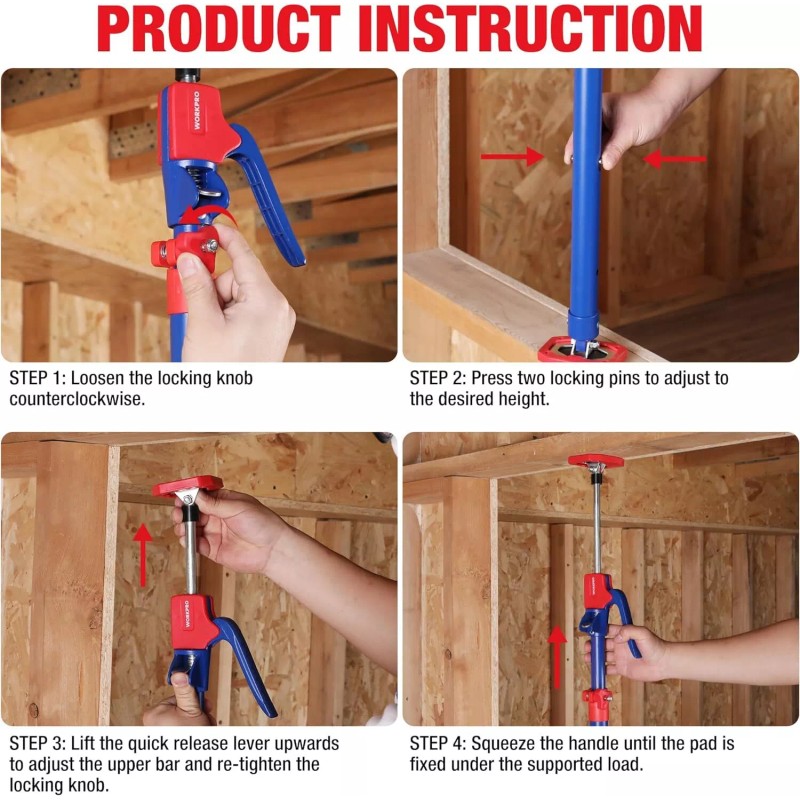 PRODUCT INSTRUCTION

WORKPRO

STEP 1: Loosen the locking knob counterclockwise.

STEP 2: Press two locking pins to adjust to the desired height.

WORKPRO

STEP 3: Lift the quick release lever upwards to adjust the upper bar and re-tighten the locking knob.

STEP 4: Squeeze the handle until the pad is fixed under the supported load.