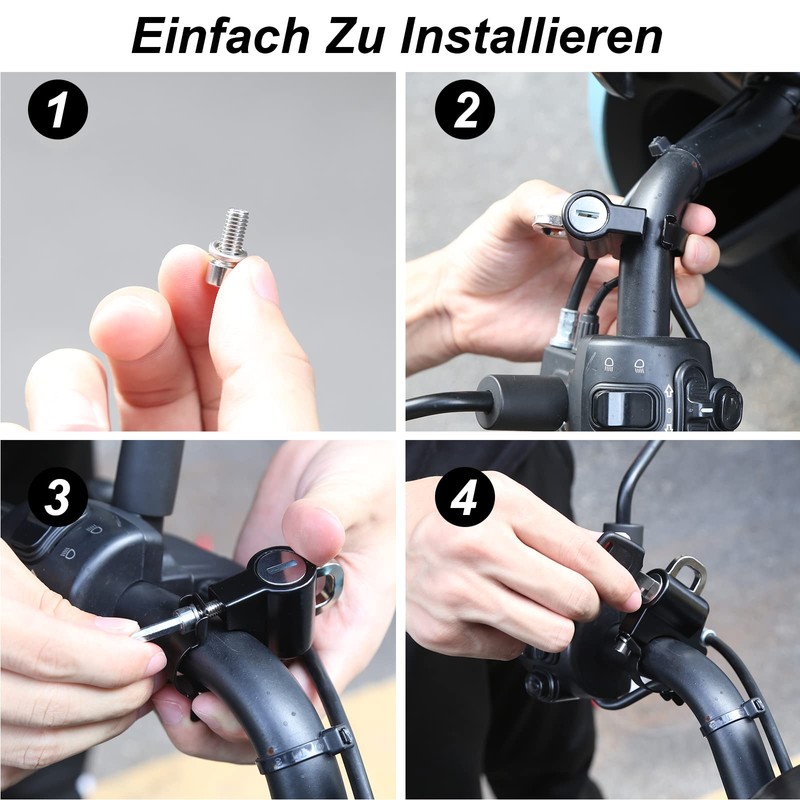 Einfach Zu Installieren

1

2

3

4