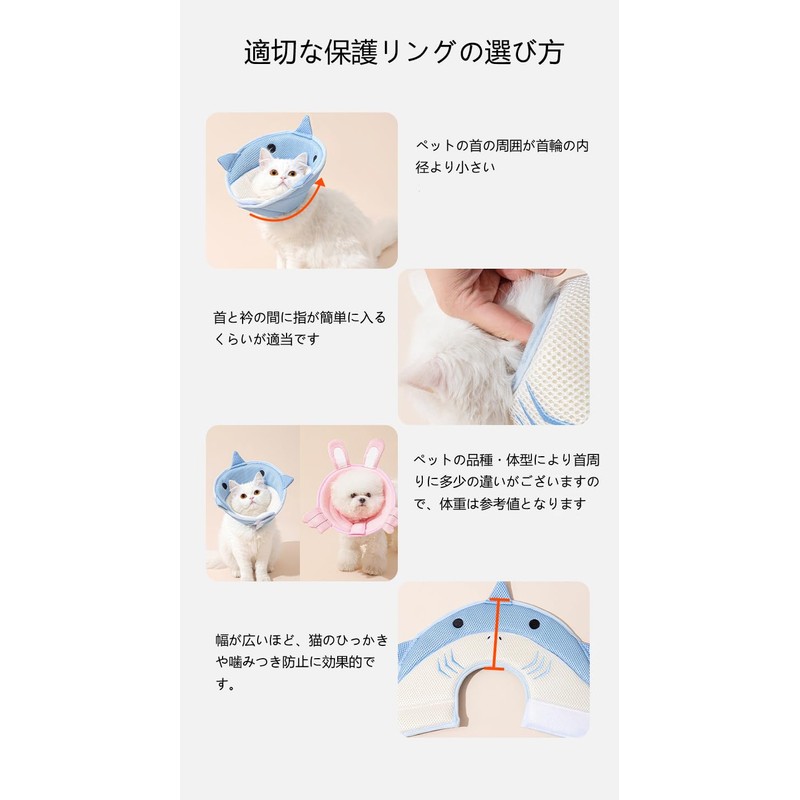 適切な保護リングの選び方

ペットの首の周囲が首輪の内径より小さい

首と衿の間に指が簡単に入るくらいが適当です

ペットの品種・体型により首周りに多少の違いがございますので、体重は参考値となります

幅が広いほど、猫のひっかきや噛みつき防止に効果的です。