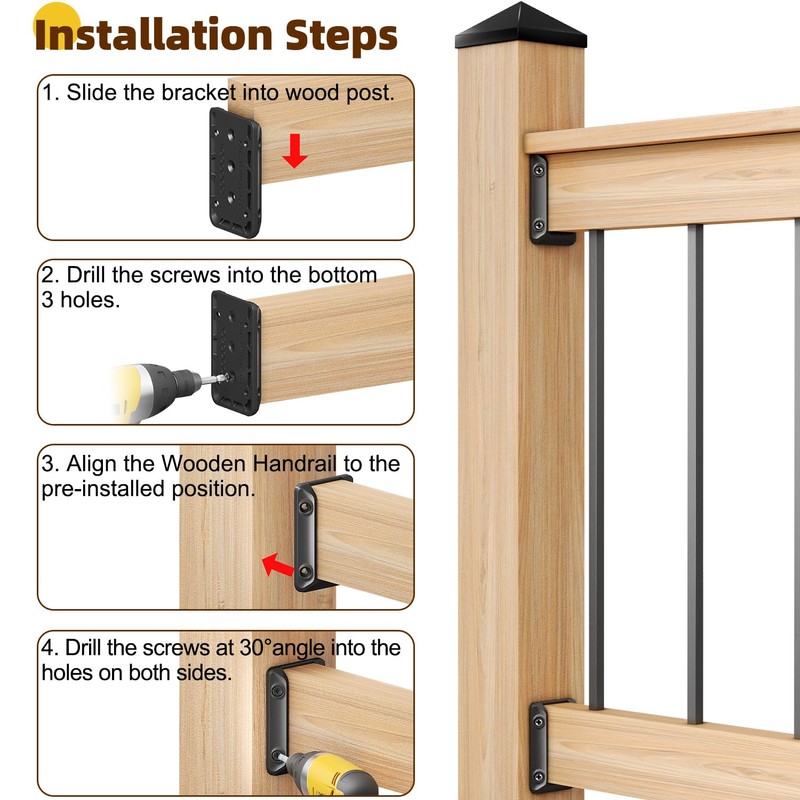 Installation Steps

1. Slide the bracket into wood post.

2. Drill the screws into the bottom 3 holes.

3. Align the Wooden Handrail to the pre-installed position.

4. Drill the screws at 30°angle into the holes on both sides.