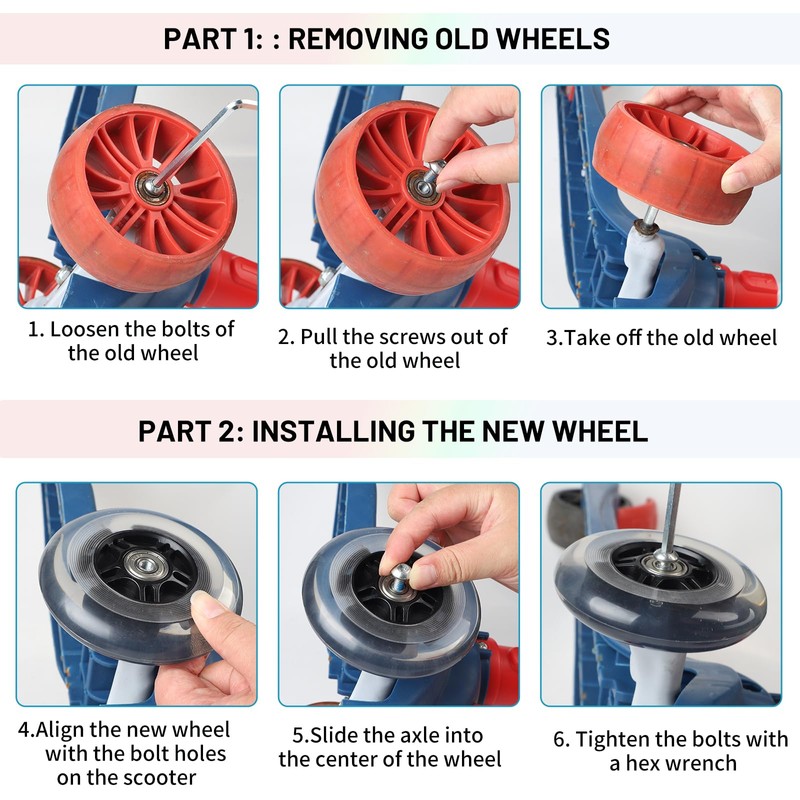 PART 1: : REMOVING OLD WHEELS

1. Loosen the bolts of the old wheel

2. Pull the screws out of the old wheel

3.Take off the old wheel

PART 2: INSTALLING THE NEW WHEEL

4.Align the new wheel with the bolt holes on the scooter

5.Slide the axle into the center of the wheel

6. Tighten the bolts with a hex wrench