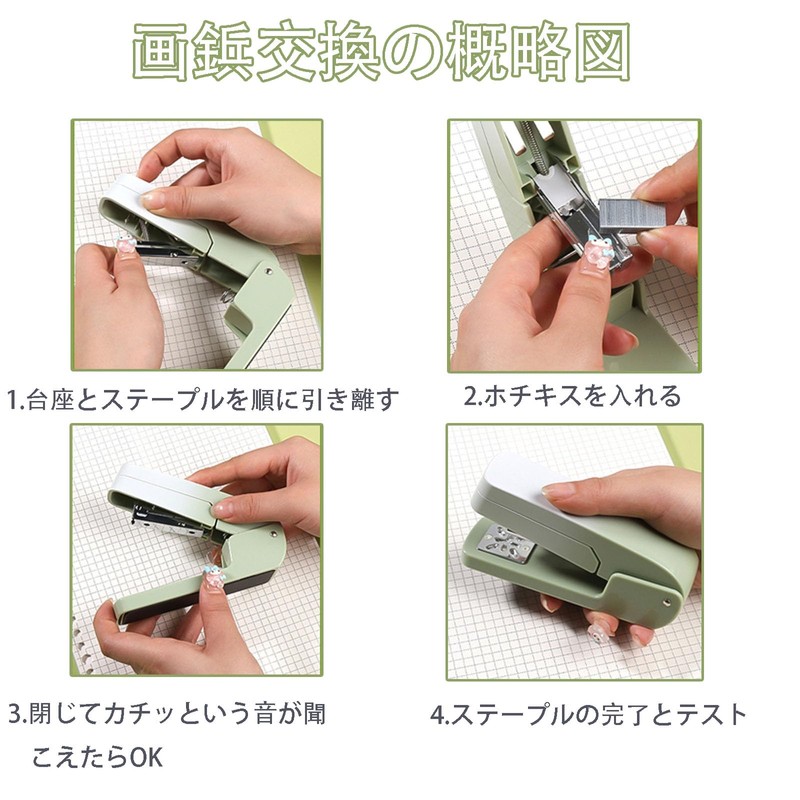 画鋲交換の概略図

1.台座とステープルを順に引き離す

2.ホチキスを入れる

3.閉じてカチッという音が聞こえたらOK

4.ステープルの完了とテスト