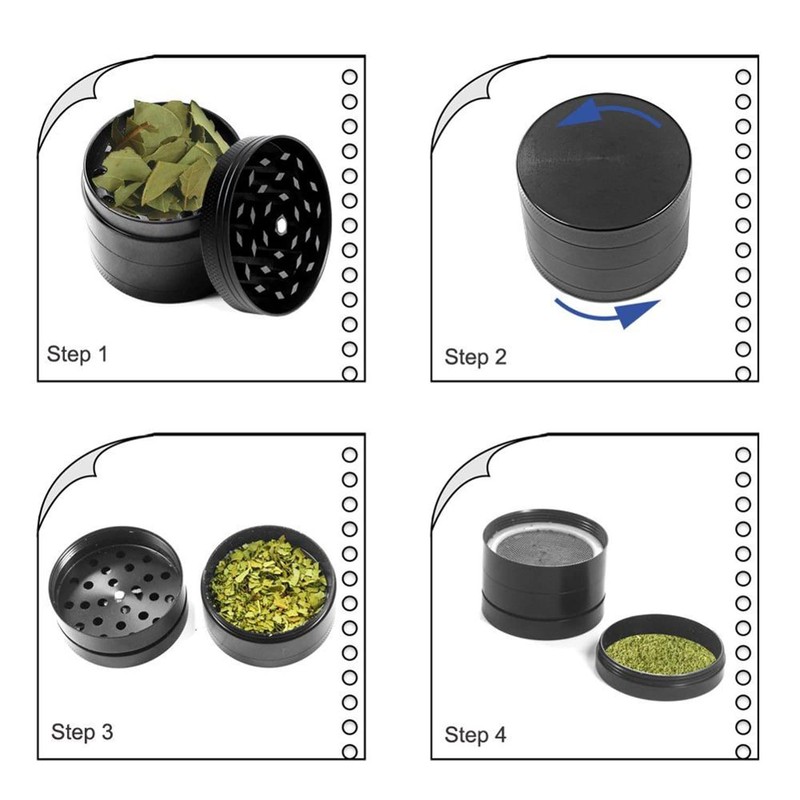 Step 1

Step 2

Step 3

Step 4