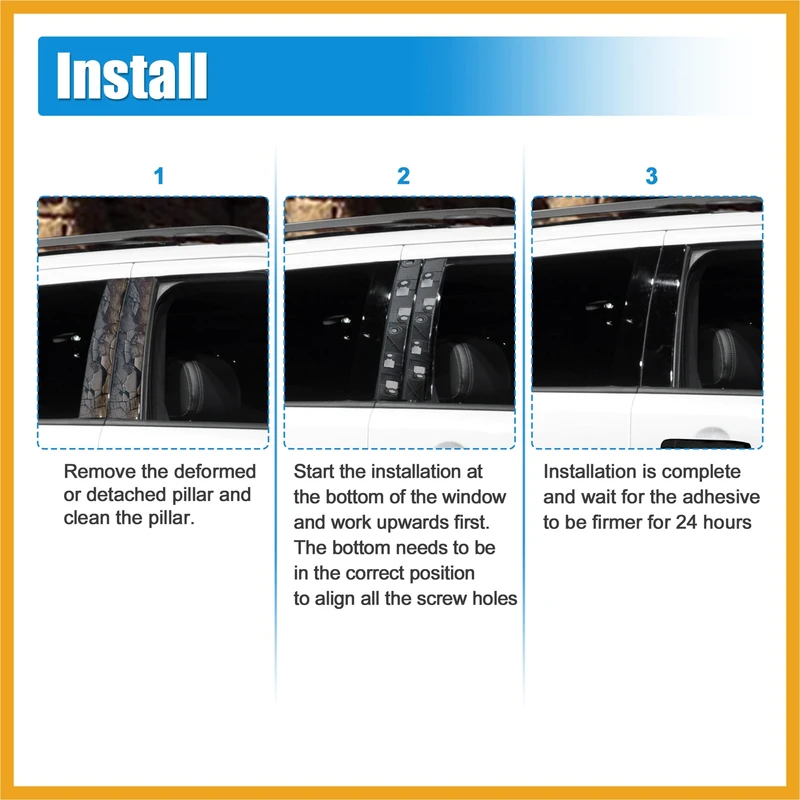 Install

1

Remove the deformed or detached pillar and clean the pillar.

2

Start the installation at the bottom of the window and work upwards first. The bottom needs to be in the correct position to align all the screw holes

3

Installation is complete and wait for the adhesive to be firmer for 24 hours