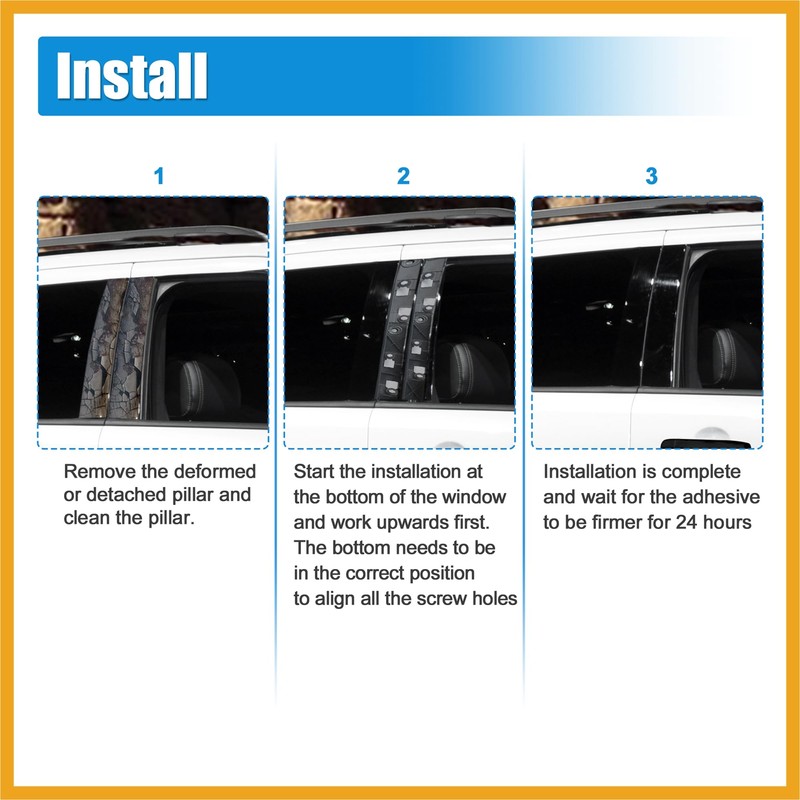 Install

1

Remove the deformed or detached pillar and clean the pillar.

2

Start the installation at the bottom of the window and work upwards first. The bottom needs to be in the correct position to align all the screw holes

3

Installation is complete and wait for the adhesive to be firmer for 24 hours