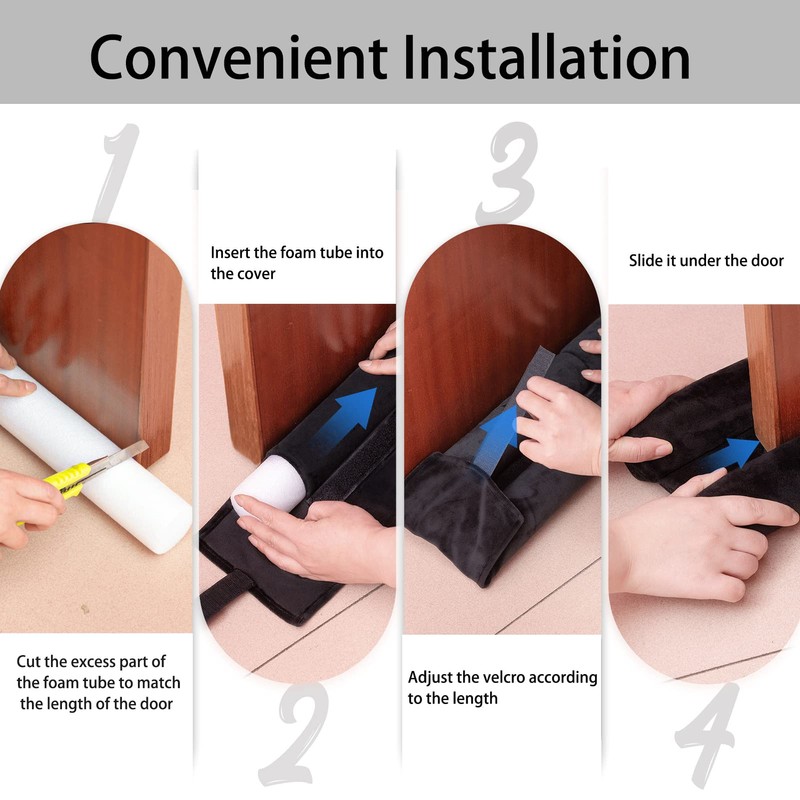 Convenient Installation

1

Cut the excess part of the foam tube to match the length of the door

Insert the foam tube into the cover

2

3

Adjust the velcro according to the length

Slide it under the door

4