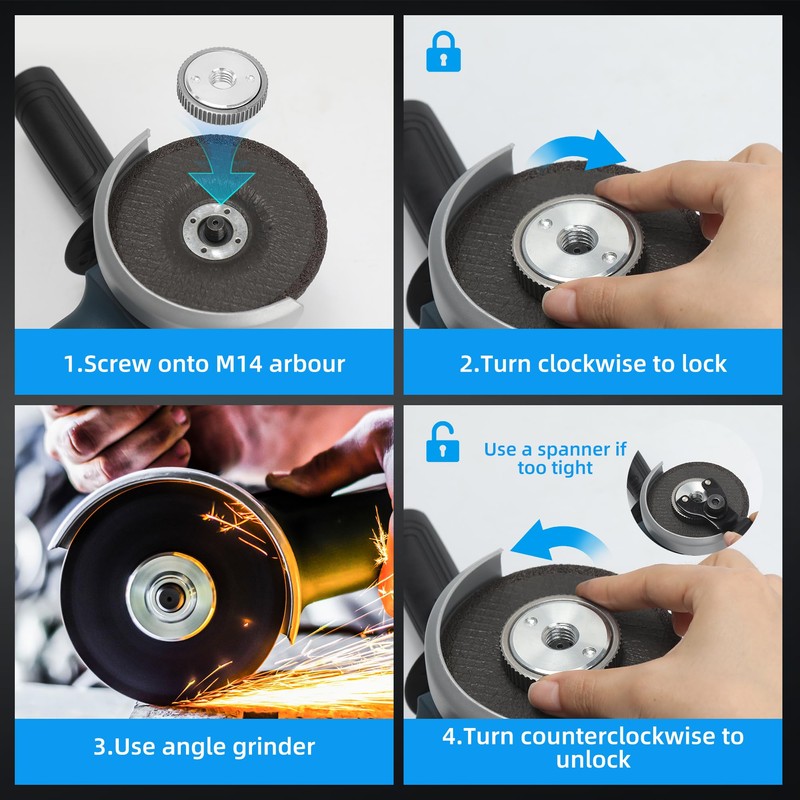 1.Screw onto M14 arbour

2.Turn clockwise to lock

3.Use angle grinder

Use a spanner if too tight

4.Turn counterclockwise to unlock