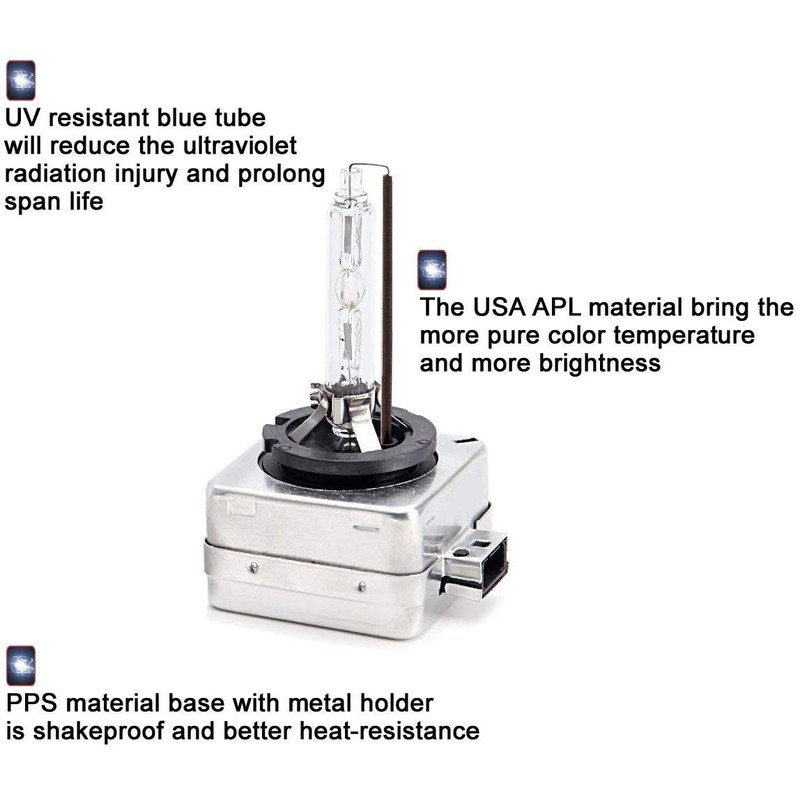 UV resistant blue tube will reduce the ultraviolet radiation injury and prolong span life

The USA APL material bring the more pure color temperature and more brightness

PPS material base with metal holder is shakeproof and better heat-resistance