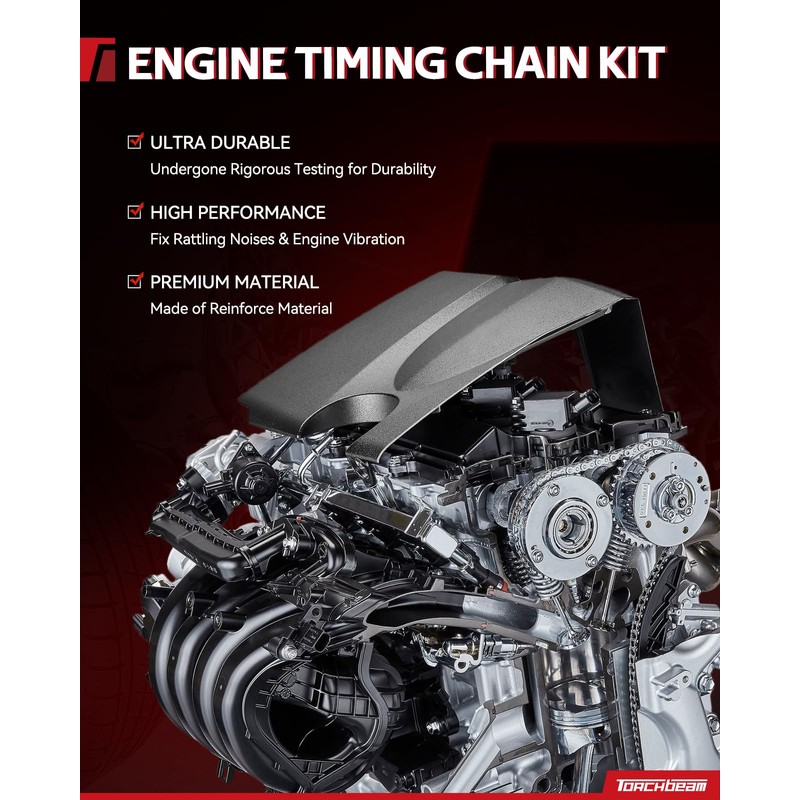 ENGINE TIMING CHAIN KIT

ULTRA DURABLE
Undergone Rigorous Testing for Durability

HIGH PERFORMANCE
Fix Rattling Noises & Engine Vibration

PREMIUM MATERIAL
Made of Reinforce Material

TORCHBEAM