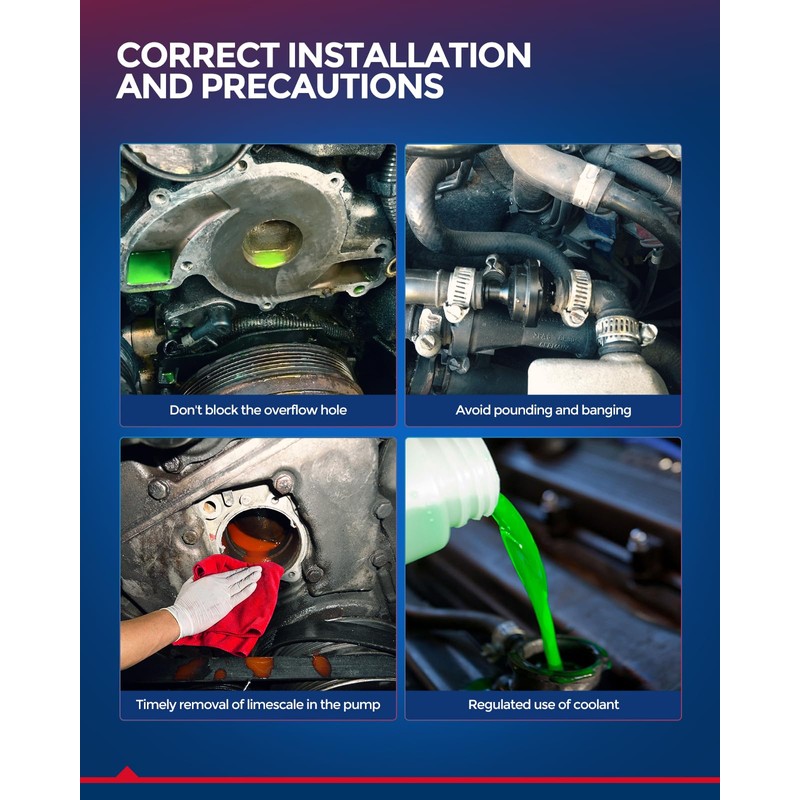 CORRECT INSTALLATION AND PRECAUTIONS

Don't block the overflow hole

Avoid pounding and banging

Timely removal of limescale in the pump

Regulated use of coolant