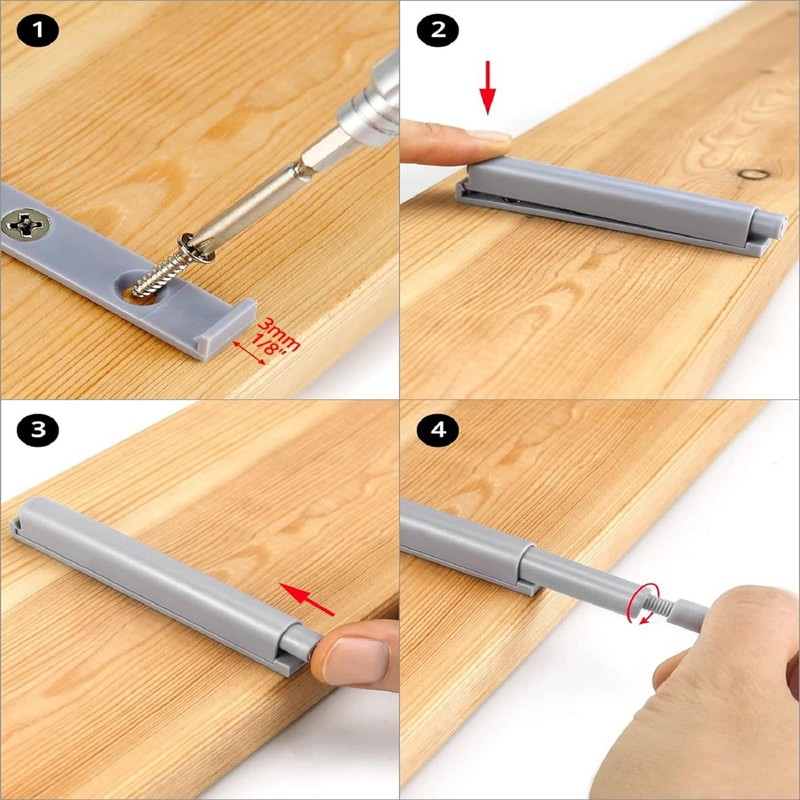 1

3mm
1/8"

2

3

4