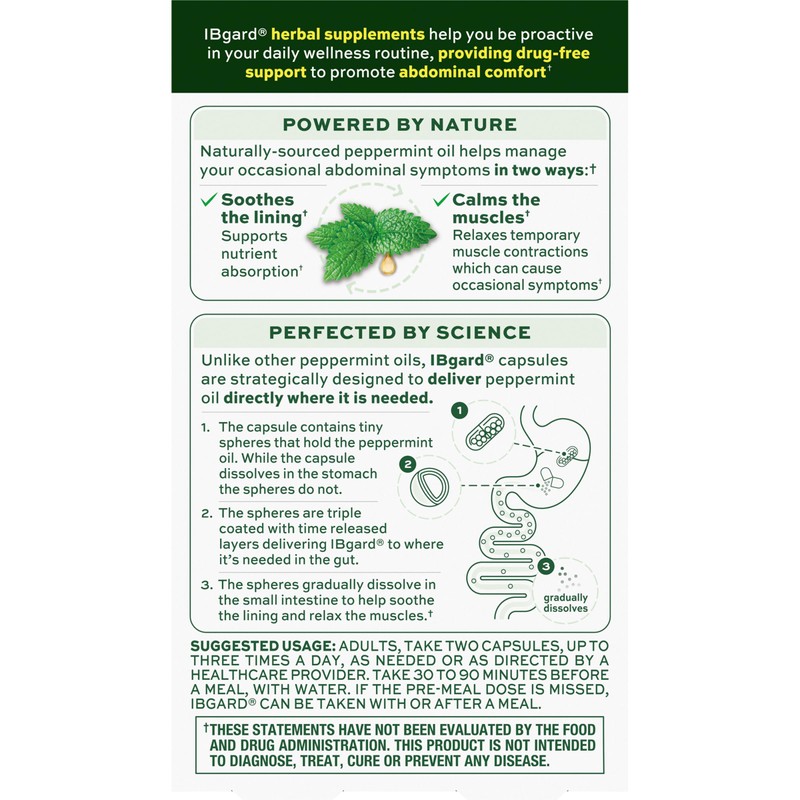 IBgard® herbal supplements help you be proactive in your daily wellness routine, providing drug-free support to promote abdominal comfort†

POWERED BY NATURE

Naturally-sourced peppermint oil helps manage your occasional abdominal symptoms in two ways:†

✓ Soothes the lining†
Supports nutrient absorption†

✓ Calms the muscles†
Relaxes temporary muscle contractions which can cause occasional symptoms†

PERFECTED BY SCIENCE

Unlike other peppermint oils, IBgard® capsules are strategically designed to deliver peppermint oil directly where it is needed.

1. The capsule contains tiny spheres that hold the peppermint oil. While the capsule dissolves in the stomach the spheres do not.

2. The spheres are triple coated with time released layers delivering IBgard® to where it's needed in the gut.

3. The spheres gradually dissolve in the small intestine to help soothe the lining and relax the muscles.†

1

2

3

gradually dissolves

SUGGESTED USAGE: ADULTS, TAKE TWO CAPSULES, UP TO THREE TIMES A DAY, AS NEEDED OR AS DIRECTED BY A HEALTHCARE PROVIDER. TAKE 30 TO 90 MINUTES BEFORE A MEAL, WITH WATER. IF THE PRE-MEAL DOSE IS MISSED, IBGARD® CAN BE TAKEN WITH OR AFTER A MEAL.

†THESE STATEMENTS HAVE NOT BEEN EVALUATED BY THE FOOD AND DRUG ADMINISTRATION. THIS PRODUCT IS NOT INTENDED TO DIAGNOSE, TREAT, CURE OR PREVENT ANY DISEASE.