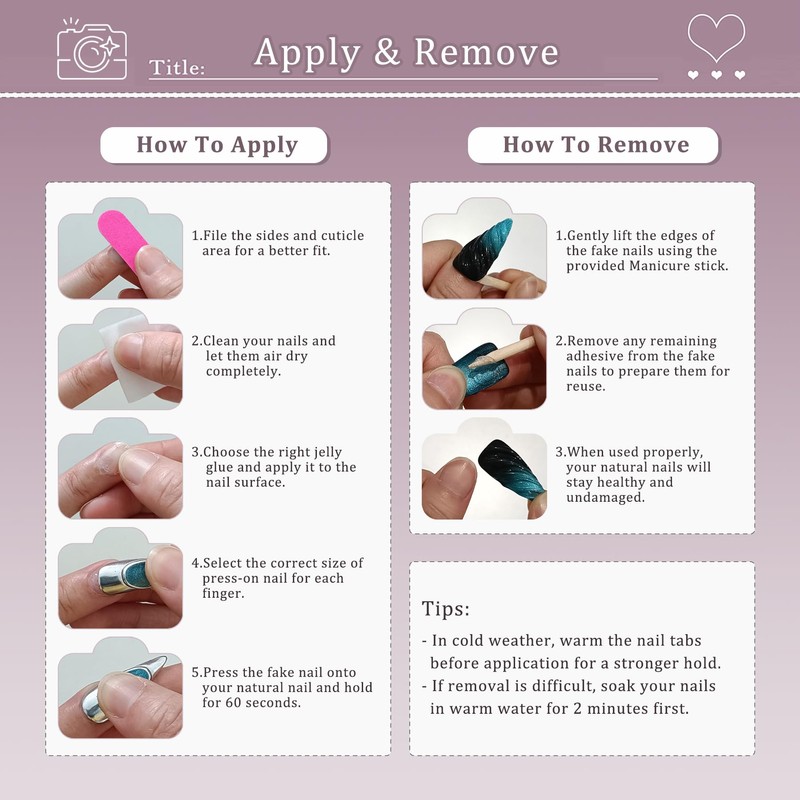 Title: Apply & Remove

How To Apply

1.File the sides and cuticle area for a better fit.

2.Clean your nails and let them air dry completely.

3.Choose the right jelly glue and apply it to the nail surface.

4.Select the correct size of press-on nail for each finger.

5.Press the fake nail onto your natural nail and hold for 60 seconds.

How To Remove

1.Gently lift the edges of the fake nails using the provided Manicure stick.

2.Remove any remaining adhesive from the fake nails to prepare them for reuse.

3.When used properly, your natural nails will stay healthy and undamaged.

Tips:

- In cold weather, warm the nail tabs before application for a stronger hold.
- If removal is difficult, soak your nails in warm water for 2 minutes first.