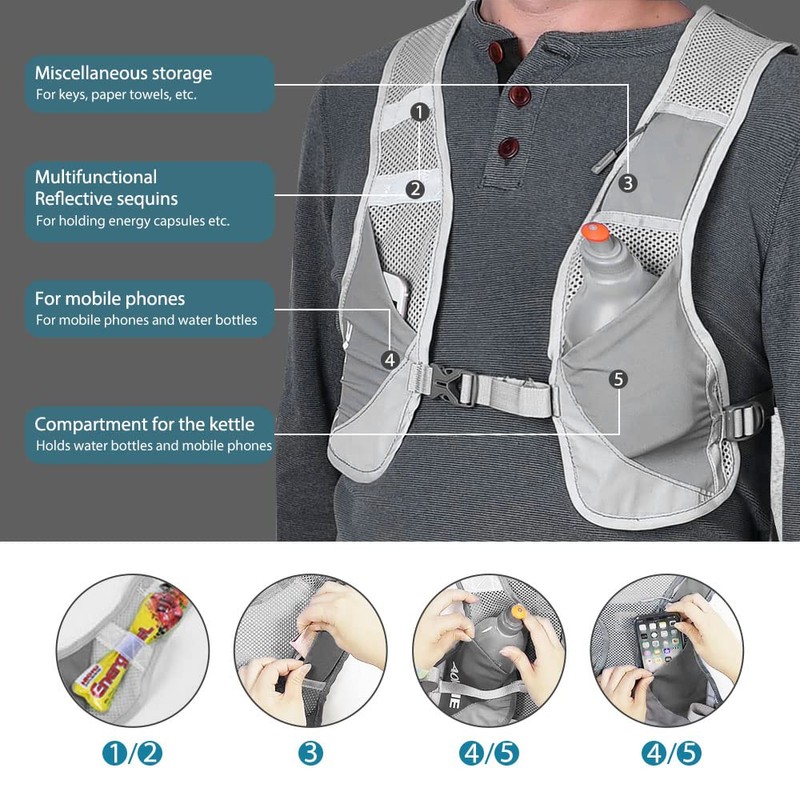 Miscellaneous storage
For keys, paper towels, etc.

Multifunctional Reflective sequins
For holding energy capsules etc.

For mobile phones
For mobile phones and water bottles

Compartment for the kettle
Holds water bottles and mobile phones

1
2
3
4
5

1/2
3
4/5
4/5