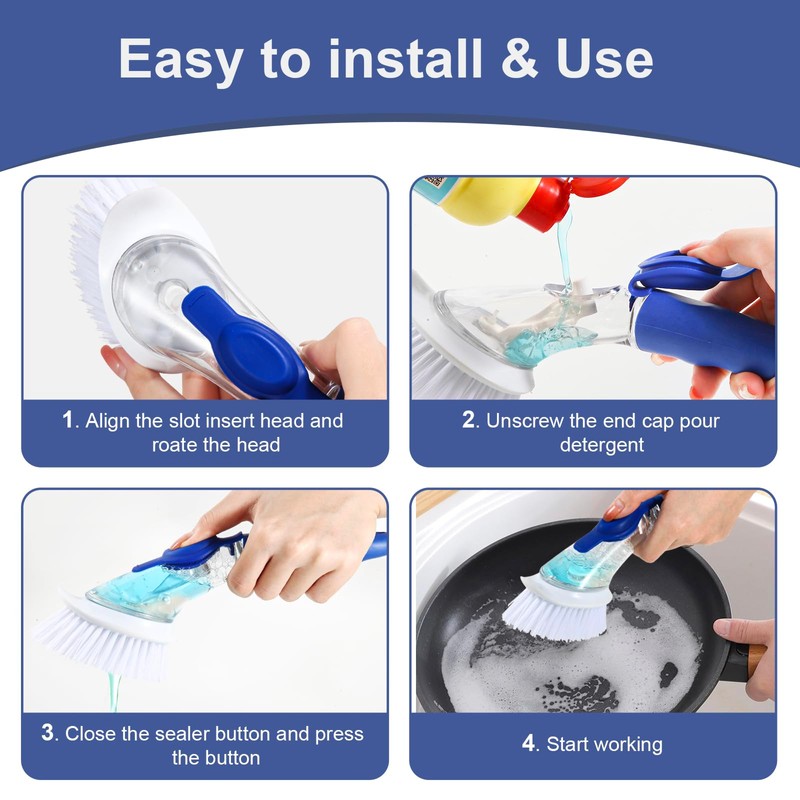 Easy to install & Use

1. Align the slot insert head and roate the head

2. Unscrew the end cap pour detergent

3. Close the sealer button and press the button

4. Start working