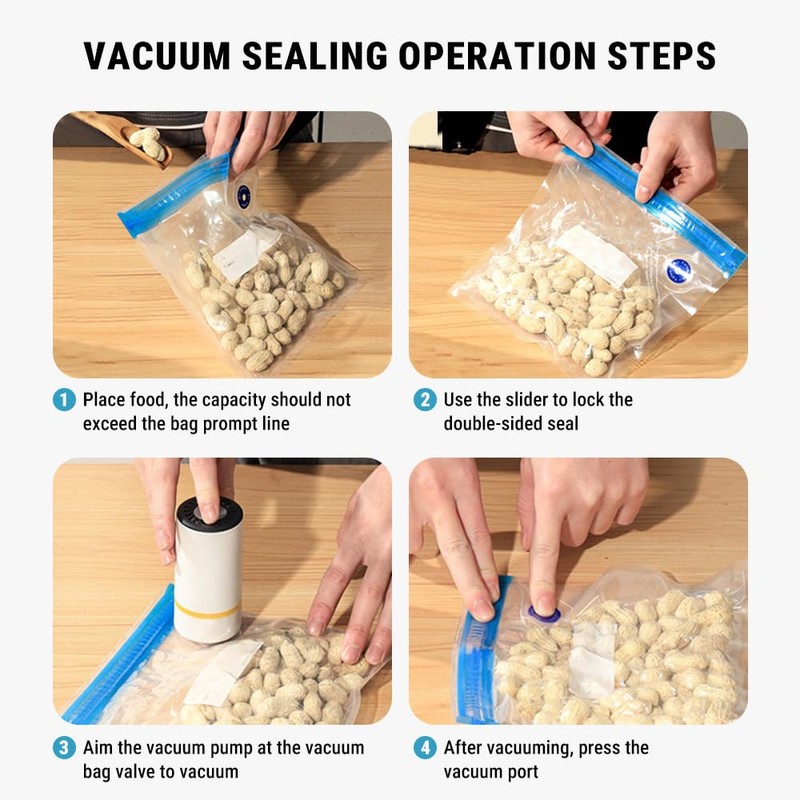 VACUUM SEALING OPERATION STEPS

1 Place food, the capacity should not exceed the bag prompt line

2 Use the slider to lock the double-sided seal

3 Aim the vacuum pump at the vacuum bag valve to vacuum

4 After vacuuming, press the vacuum port