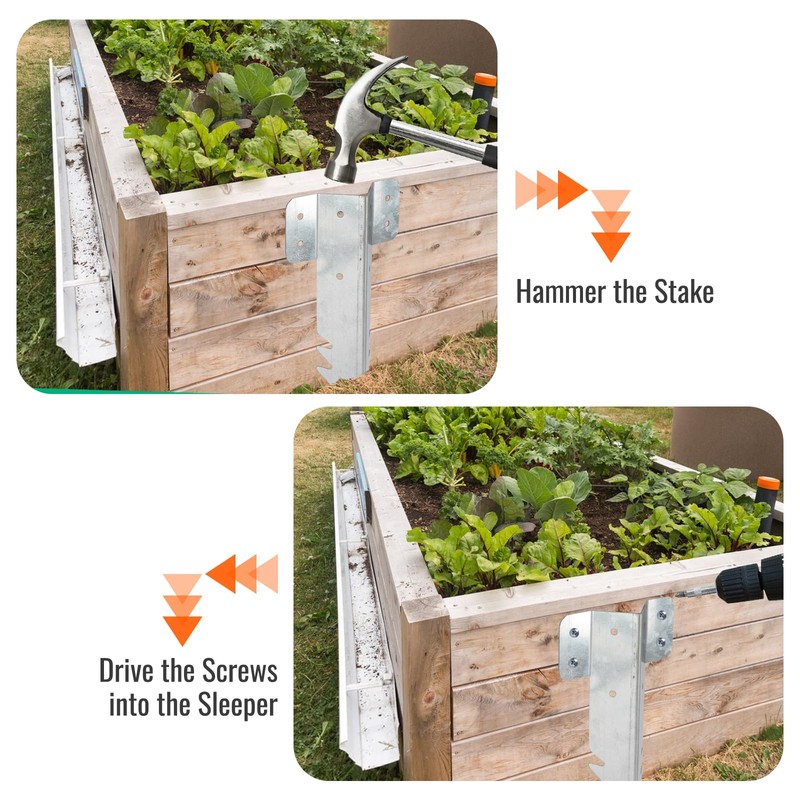 Hammer the Stake

Drive the Screws into the Sleeper