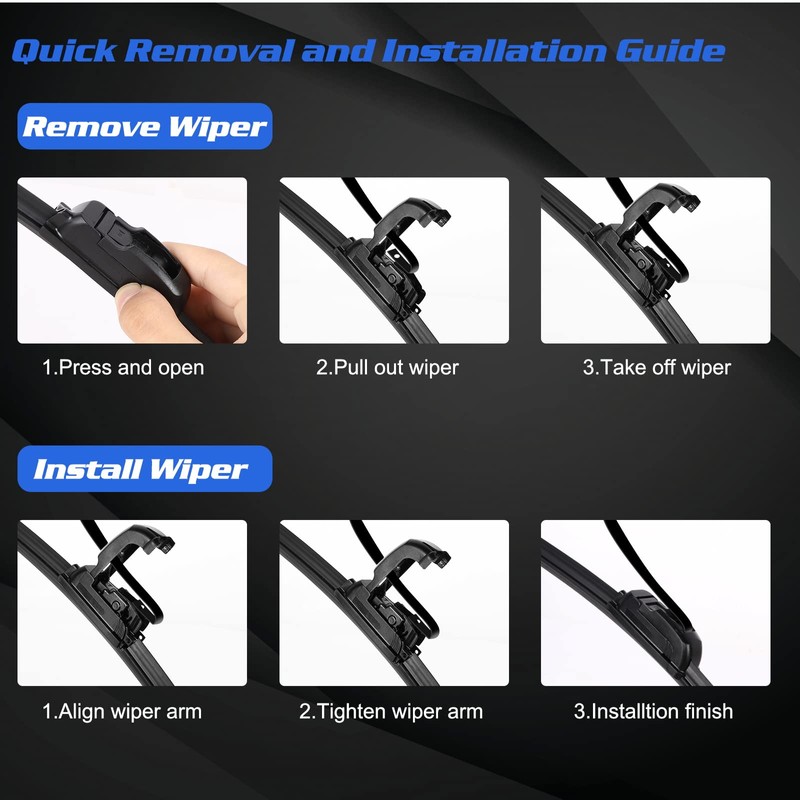 Quick Removal and Installation Guide

Remove Wiper

1.Press and open

2.Pull out wiper

3.Take off wiper

Install Wiper

1.Align wiper arm

2.Tighten wiper arm

3.Installtion finish