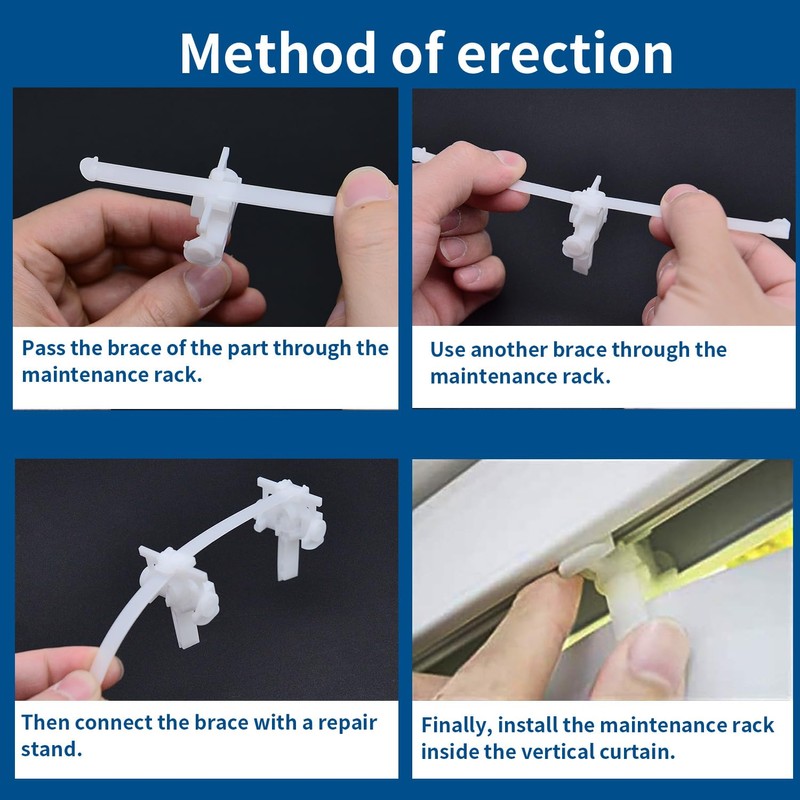 Method of erection

Pass the brace of the part through the maintenance rack.

Use another brace through the maintenance rack.

Then connect the brace with a repair stand.

Finally, install the maintenance rack inside the vertical curtain.