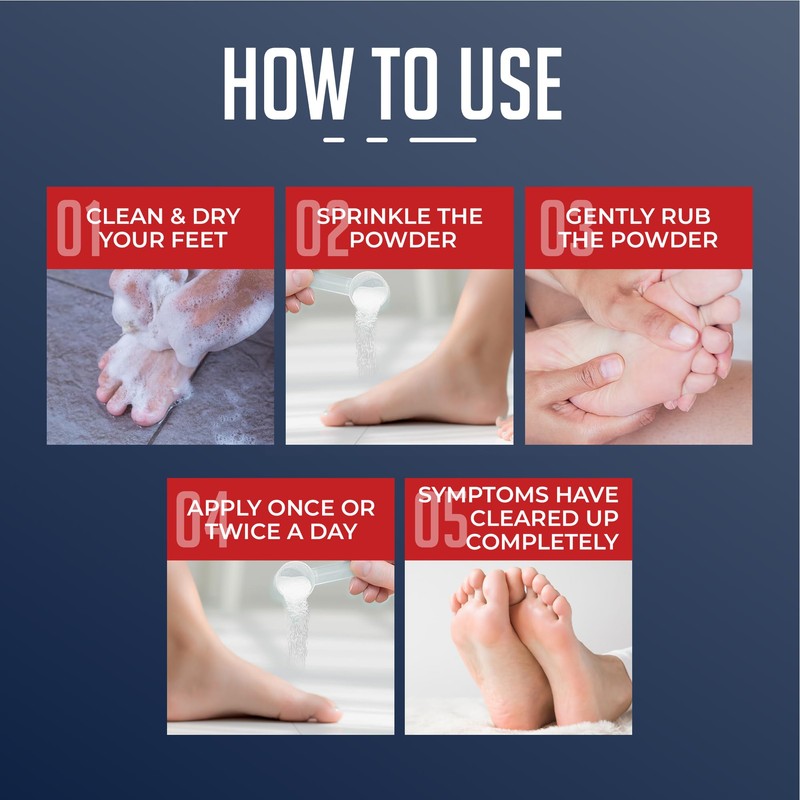 HOW TO USE

01 CLEAN & DRY YOUR FEET

02 SPRINKLE THE POWDER

03 GENTLY RUB THE POWDER

04 APPLY ONCE OR TWICE A DAY

05 SYMPTOMS HAVE CLEARED UP COMPLETELY