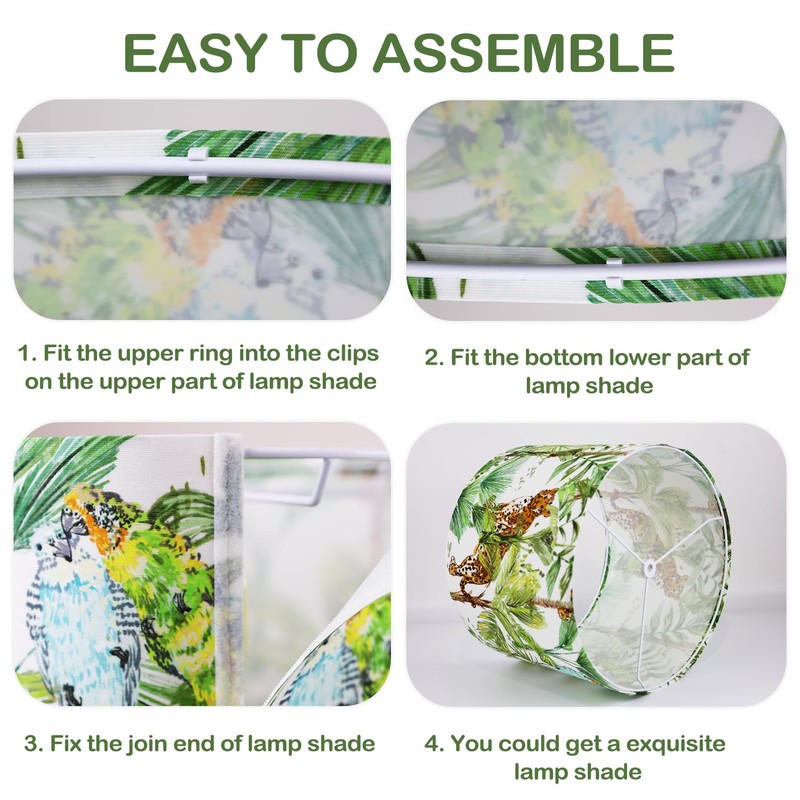 EASY TO ASSEMBLE

1. Fit the upper ring into the clips on the upper part of lamp shade

2. Fit the bottom lower part of lamp shade

3. Fix the join end of lamp shade

4. You could get a exquisite lamp shade