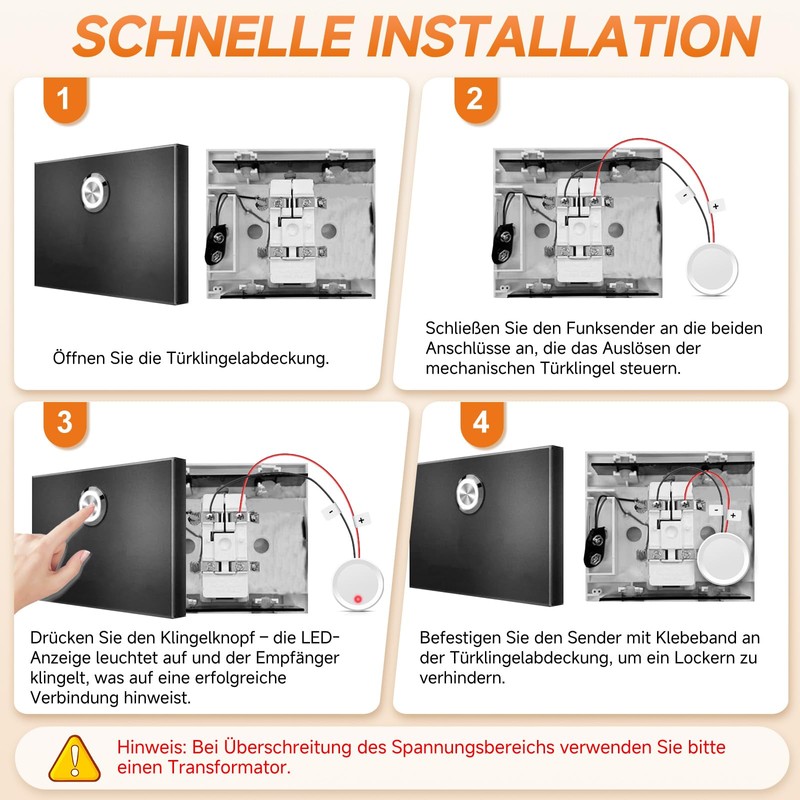 SCHNELLE INSTALLATION

1

Öffnen Sie die Türklingelabdeckung.

2

-

+

Schließen Sie den Funksender an die beiden Anschlüsse an, die das Auslösen der mechanischen Türklingel steuern.

3

-

+

Drücken Sie den Klingelknopf – die LED-Anzeige leuchtet auf und der Empfänger klingelt, was auf eine erfolgreiche Verbindung hinweist.

4

-

+

Befestigen Sie den Sender mit Klebeband an der Türklingelabdeckung, um ein Lockern zu verhindern.

Hinweis: Bei Überschreitung des Spannungsbereichs verwenden Sie bitte einen Transformator.