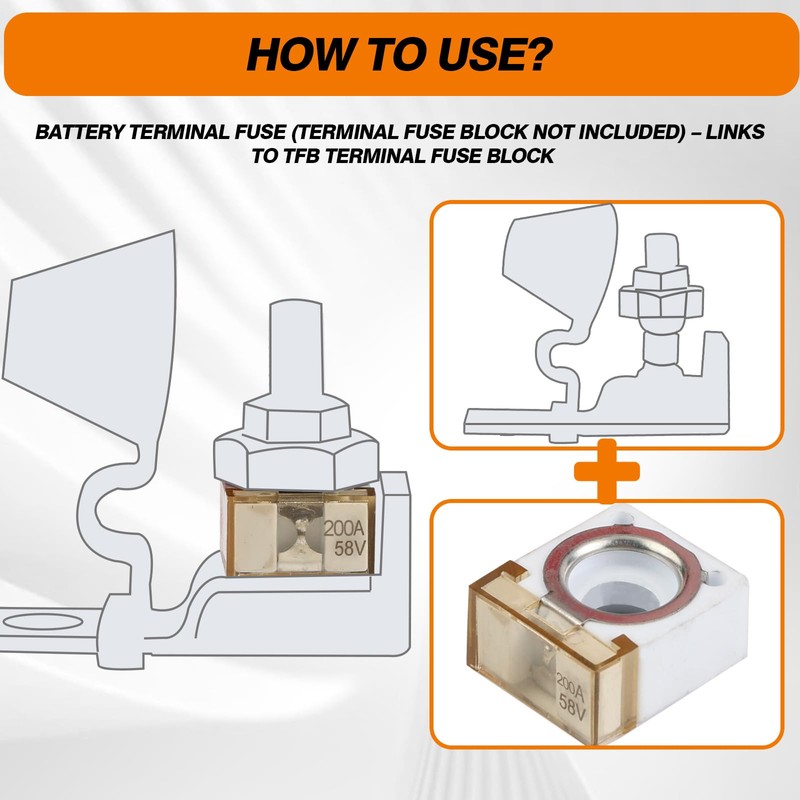 HOW TO USE?

BATTERY TERMINAL FUSE (TERMINAL FUSE BLOCK NOT INCLUDED) – LINKS TO TFB TERMINAL FUSE BLOCK

200A
58V

200A
58V