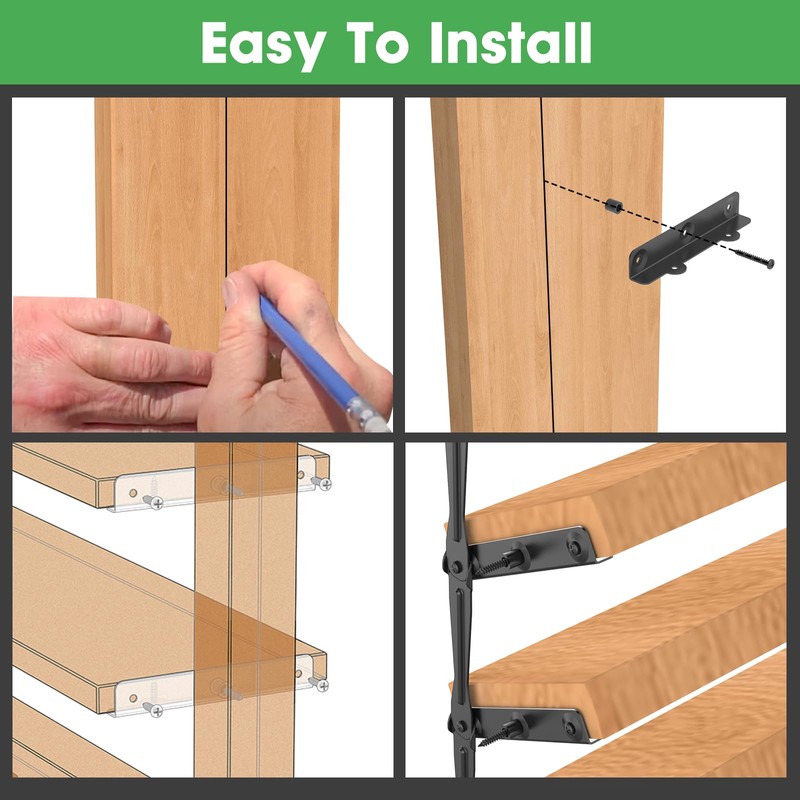 Easy To Install