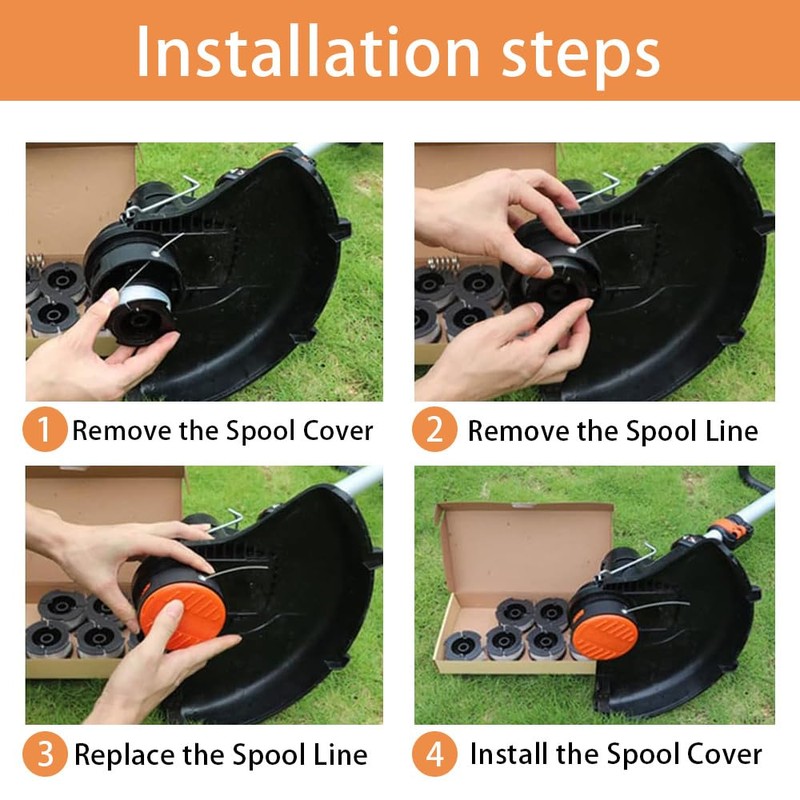 Installation steps

1 Remove the Spool Cover

2 Remove the Spool Line

3 Replace the Spool Line

4 Install the Spool Cover