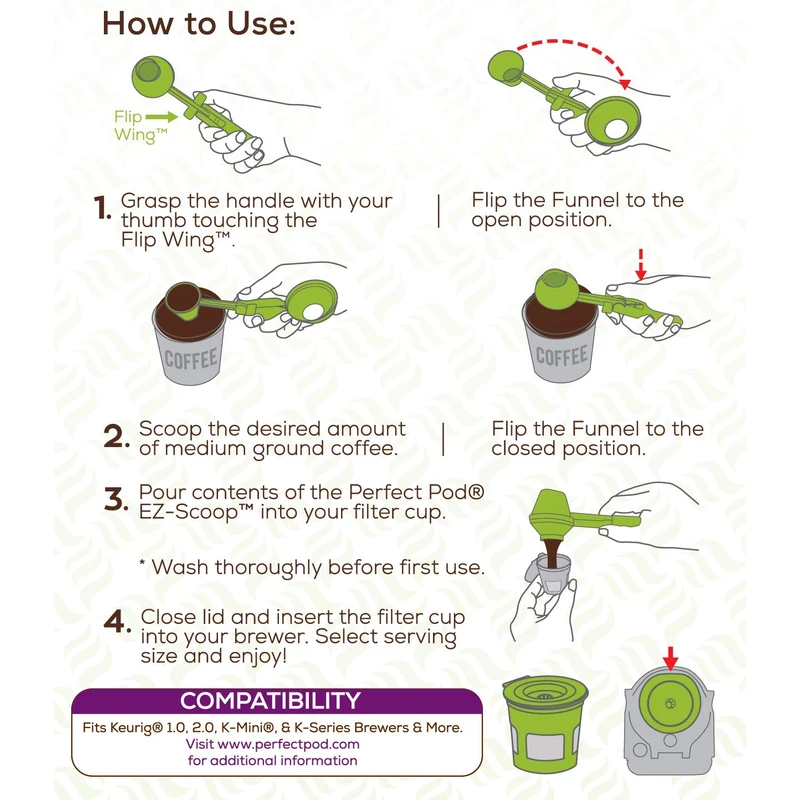 How to Use:

Flip Wing™

1. Grasp the handle with your thumb touching the Flip Wing™.

Flip the Funnel to the open position.

COFFEE

COFFEE

2. Scoop the desired amount of medium ground coffee.

Flip the Funnel to the closed position.

3. Pour contents of the Perfect Pod® EZ-Scoop™ into your filter cup.

* Wash thoroughly before first use.

4. Close lid and insert the filter cup into your brewer. Select serving size and enjoy!

COMPATIBILITY

Fits Keurig® 1.0, 2.0, K-Mini®, & K-Series Brewers & More.
Visit www.perfectpod.com for additional information