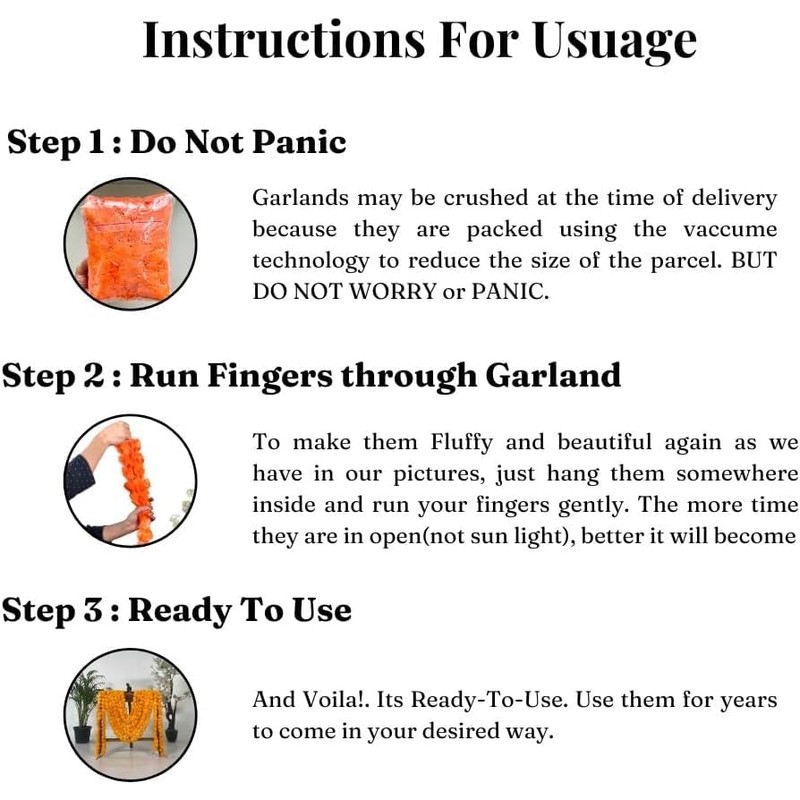 Instructions For Usuage

Step 1 : Do Not Panic

Garlands may be crushed at the time of delivery because they are packed using the vaccume technology to reduce the size of the parcel. BUT DO NOT WORRY or PANIC.

Step 2 : Run Fingers through Garland

To make them Fluffy and beautiful again as we have in our pictures, just hang them somewhere inside and run your fingers gently. The more time they are in open(not sun light), better it will become

Step 3 : Ready To Use

And Voila!. Its Ready-To-Use. Use them for years to come in your desired way.