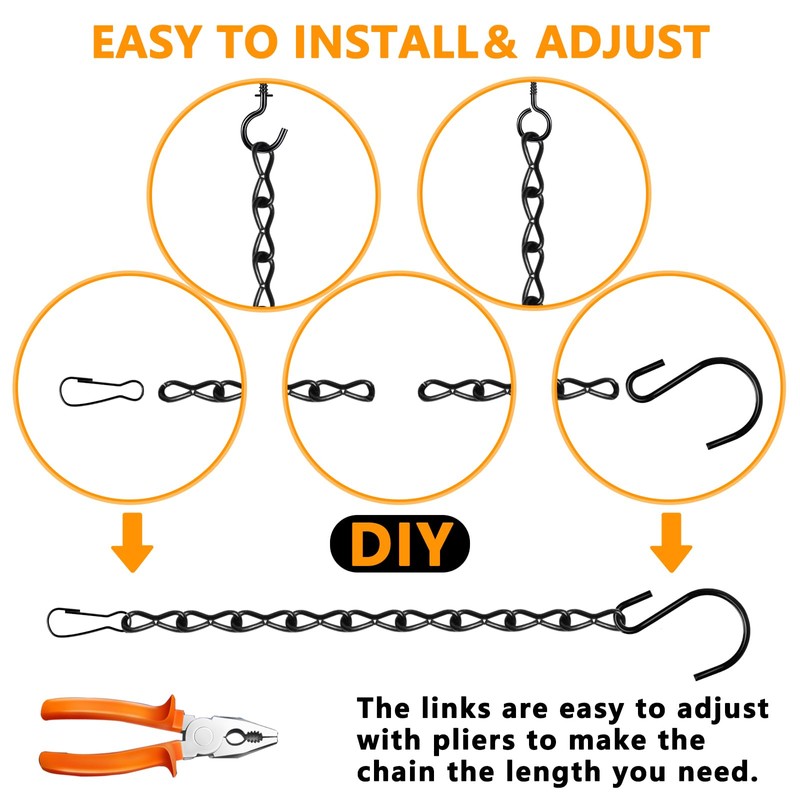 EASY TO INSTALL& ADJUST

DIY

The links are easy to adjust with pliers to make the chain the length you need.