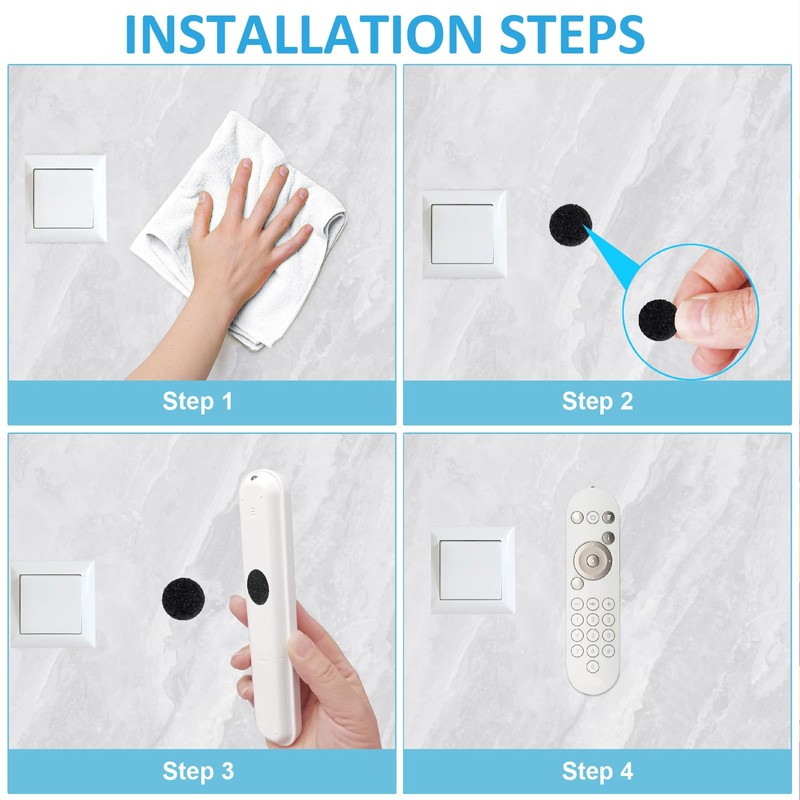 INSTALLATION STEPS

Step 1

Step 2

Step 3

Step 4