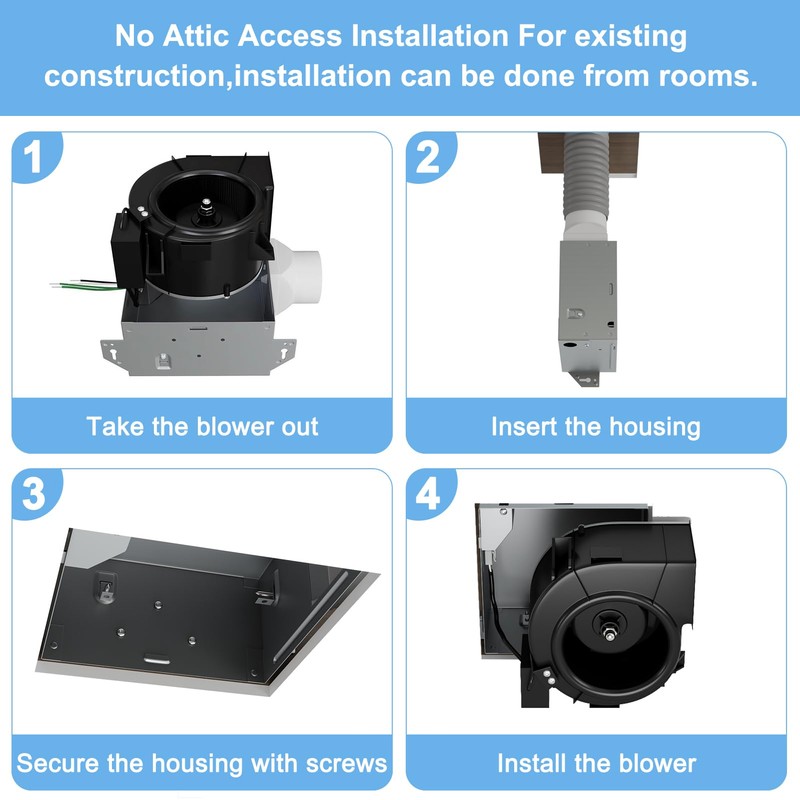 No Attic Access Installation For existing construction,installation can be done from rooms.

1

Take the blower out

2

Insert the housing

3

Secure the housing with screws

4

Install the blower