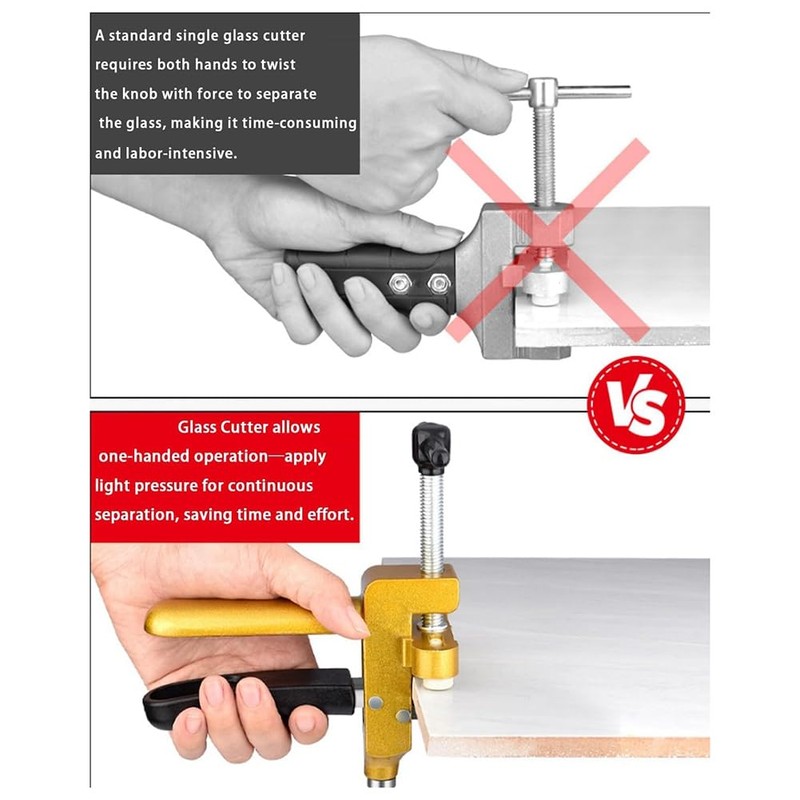 A standard single glass cutter requires both hands to twist the knob with force to separate the glass, making it time-consuming and labor-intensive.

VS

Glass Cutter allows one-handed operation—apply light pressure for continuous separation, saving time and effort.