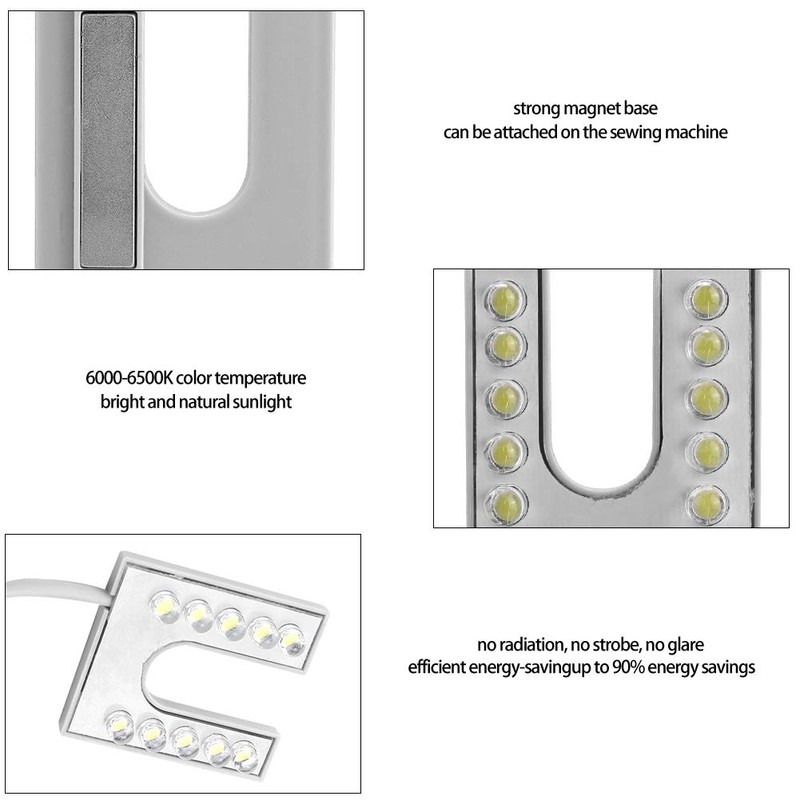 strong magnet base
can be attached on the sewing machine

6000-6500K color temperature
bright and natural sunlight

no radiation, no strobe, no glare
efficient energy-savingup to 90% energy savings