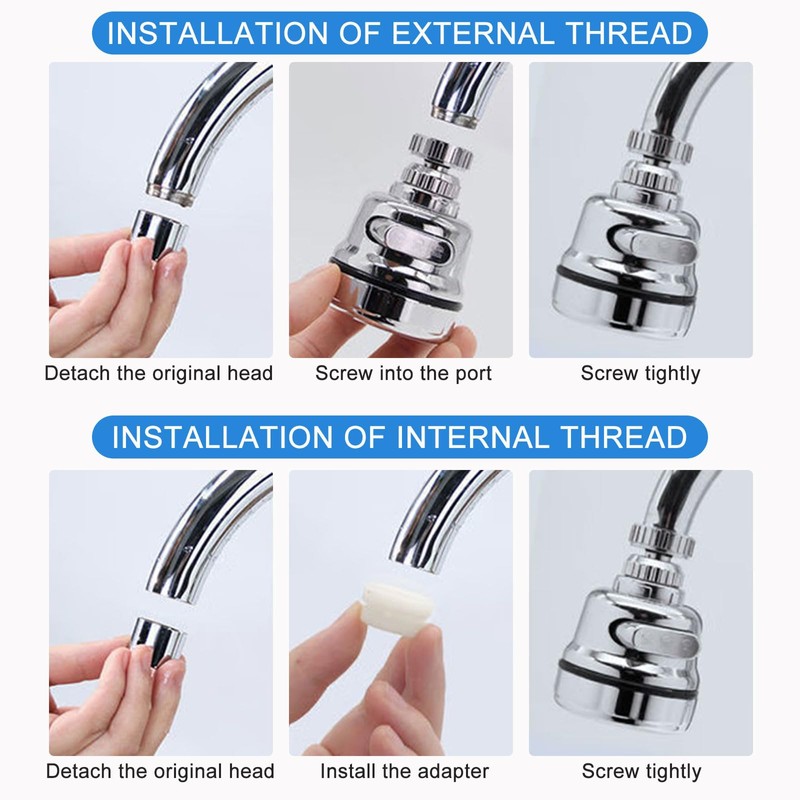 INSTALLATION OF EXTERNAL THREAD

Detach the original head

Screw into the port

Screw tightly

INSTALLATION OF INTERNAL THREAD

Detach the original head

Install the adapter

Screw tightly