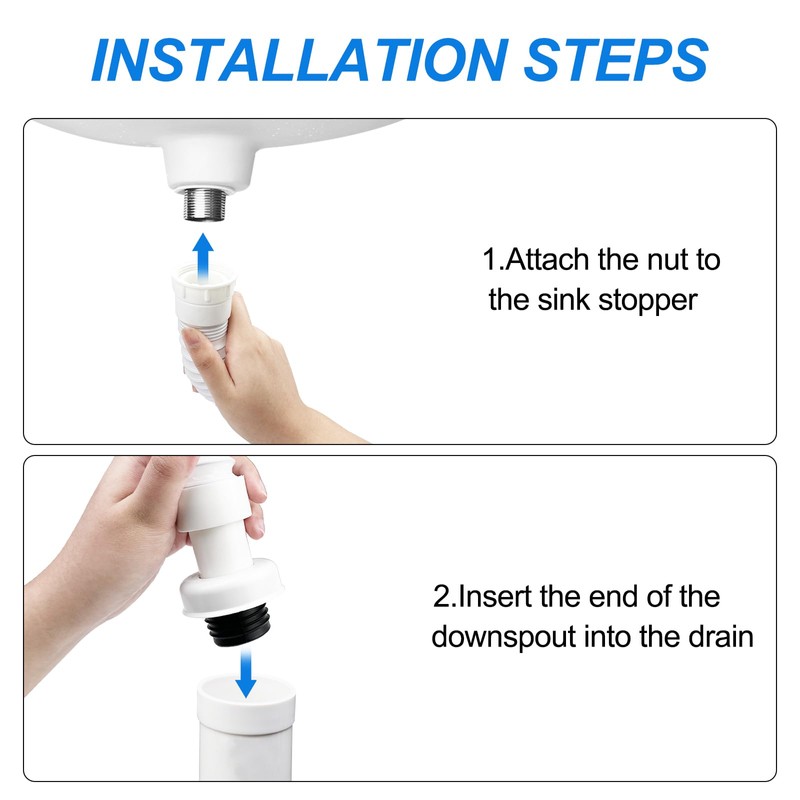 INSTALLATION STEPS

1.Attach the nut to the sink stopper

2.Insert the end of the downspout into the drain