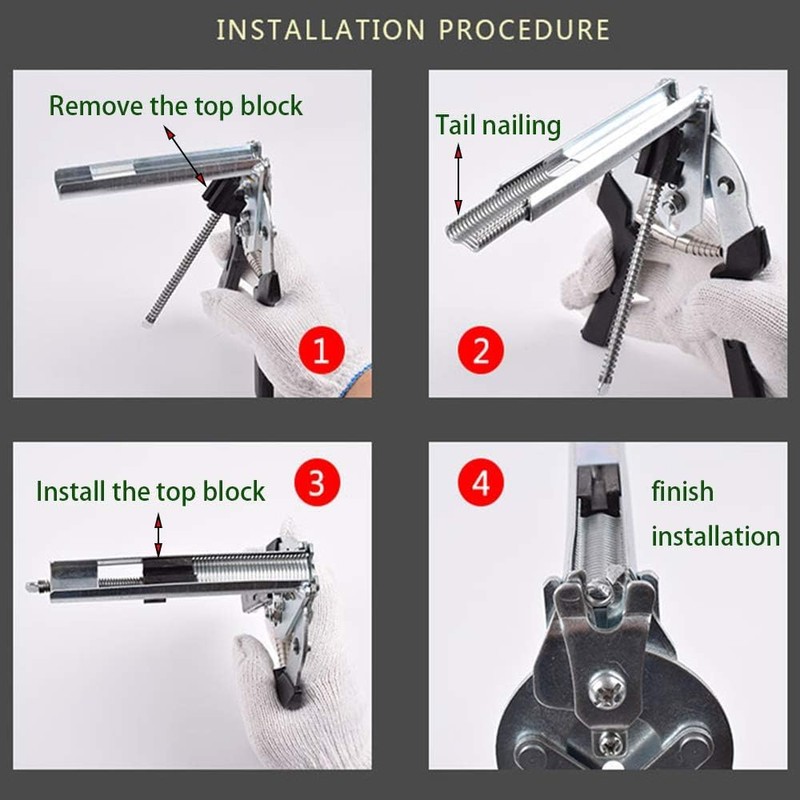 INSTALLATION PROCEDURE

Remove the top block

1

Tail nailing

2

Install the top block

3

4

finish installation