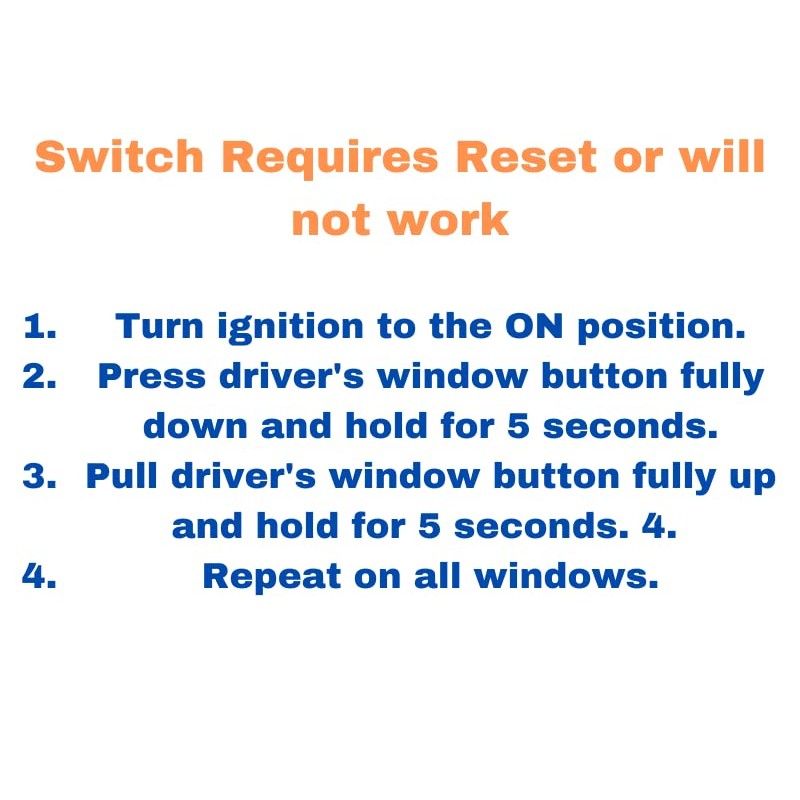 Switch Requires Reset or will not work

1. Turn ignition to the ON position.
2. Press driver's window button fully down and hold for 5 seconds.
3. Pull driver's window button fully up and hold for 5 seconds. 4.
4. Repeat on all windows.